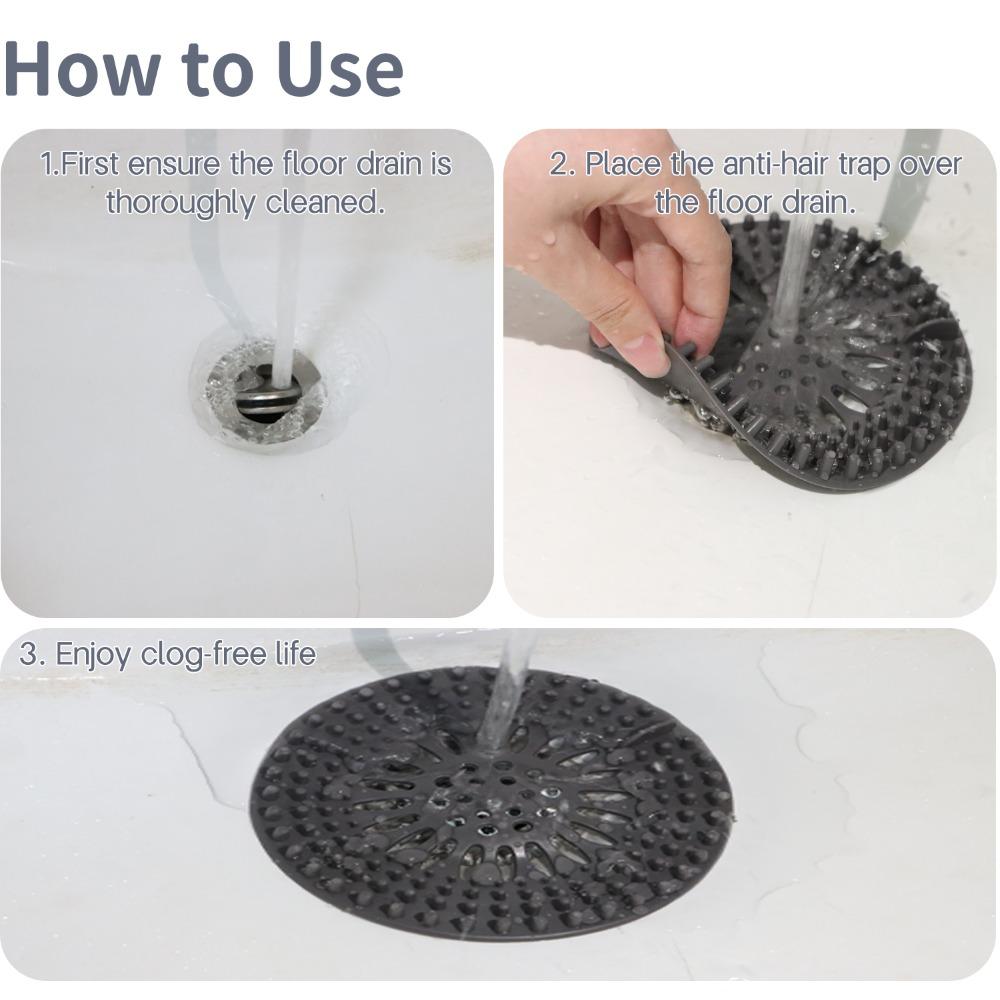 How to Use

1.First ensure the floor drain is thoroughly cleaned.

2. Place the anti-hair trap over the floor drain.

3. Enjoy clog-free life