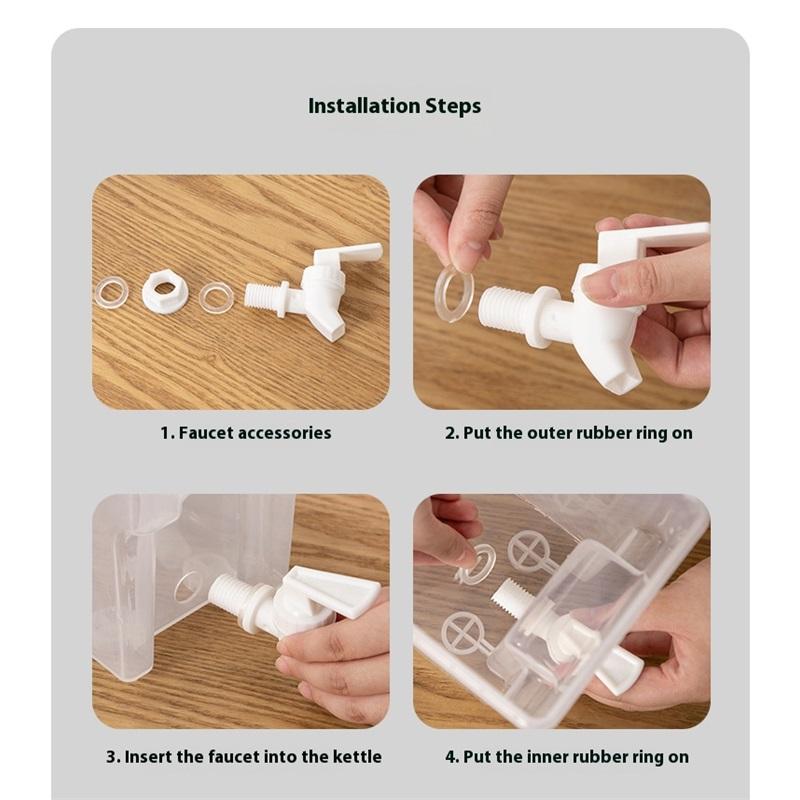 Installation Steps

1. Faucet accessories

2. Put the outer rubber ring on

3. Insert the faucet into the kettle

4. Put the inner rubber ring on