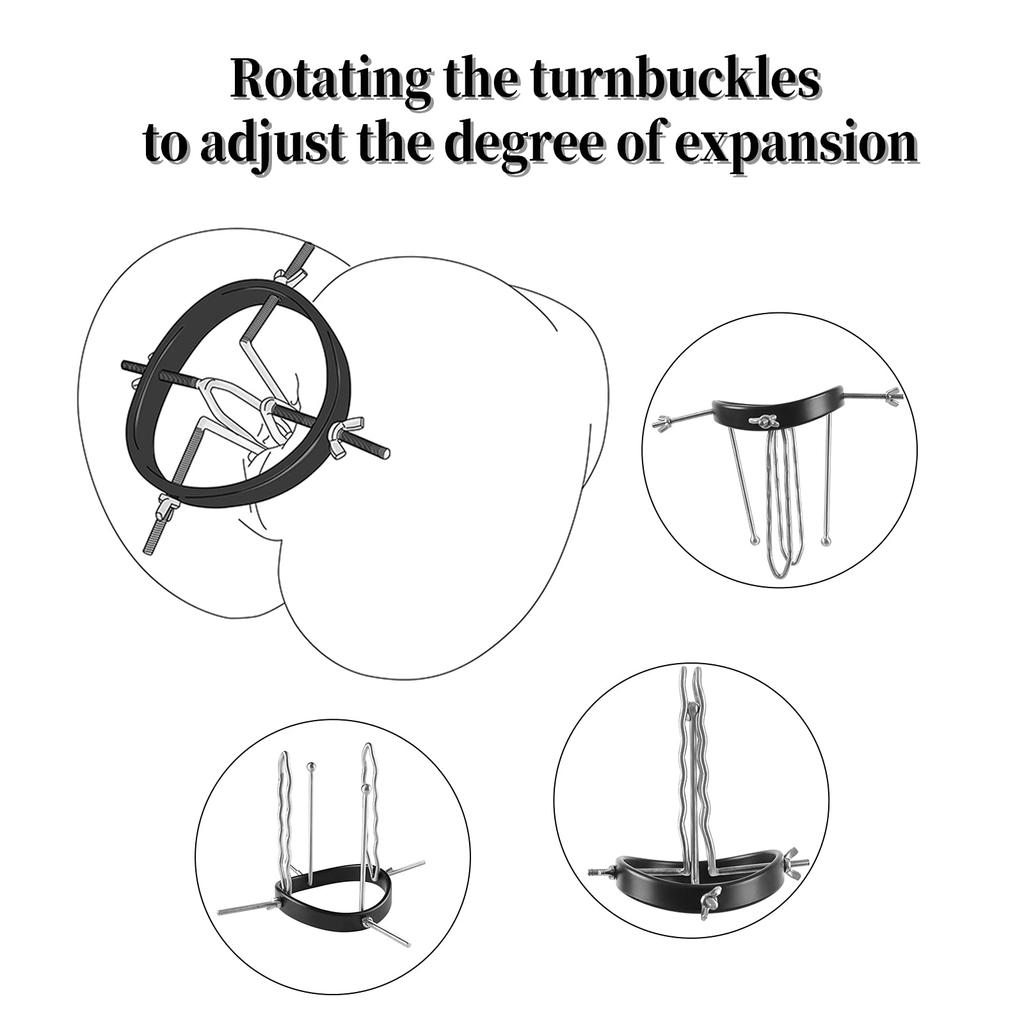 Rotating the turnbuckles to adjust the degree of expansion