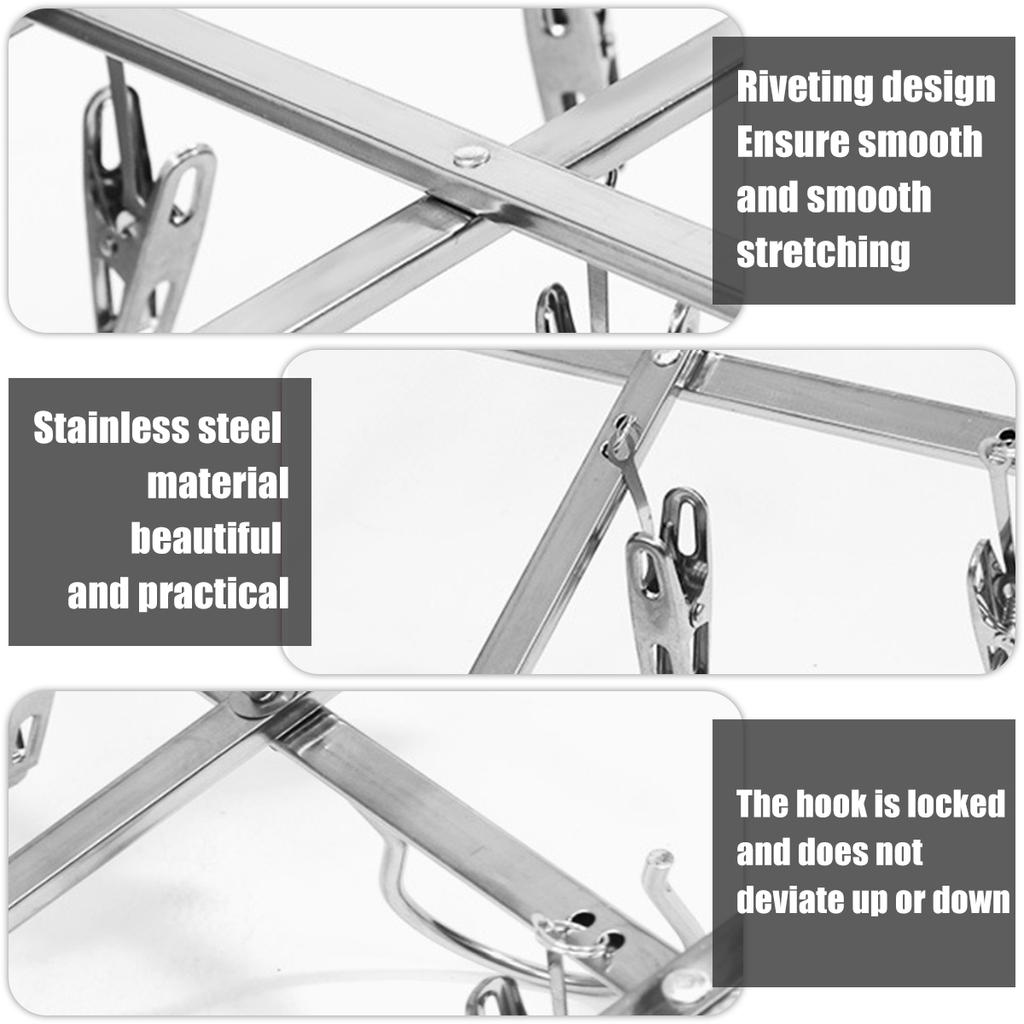 Riveting design
Ensure smooth
and smooth
stretching

Stainless steel
material
beautiful
and practical

The hook is locked
and does not
deviate up or down