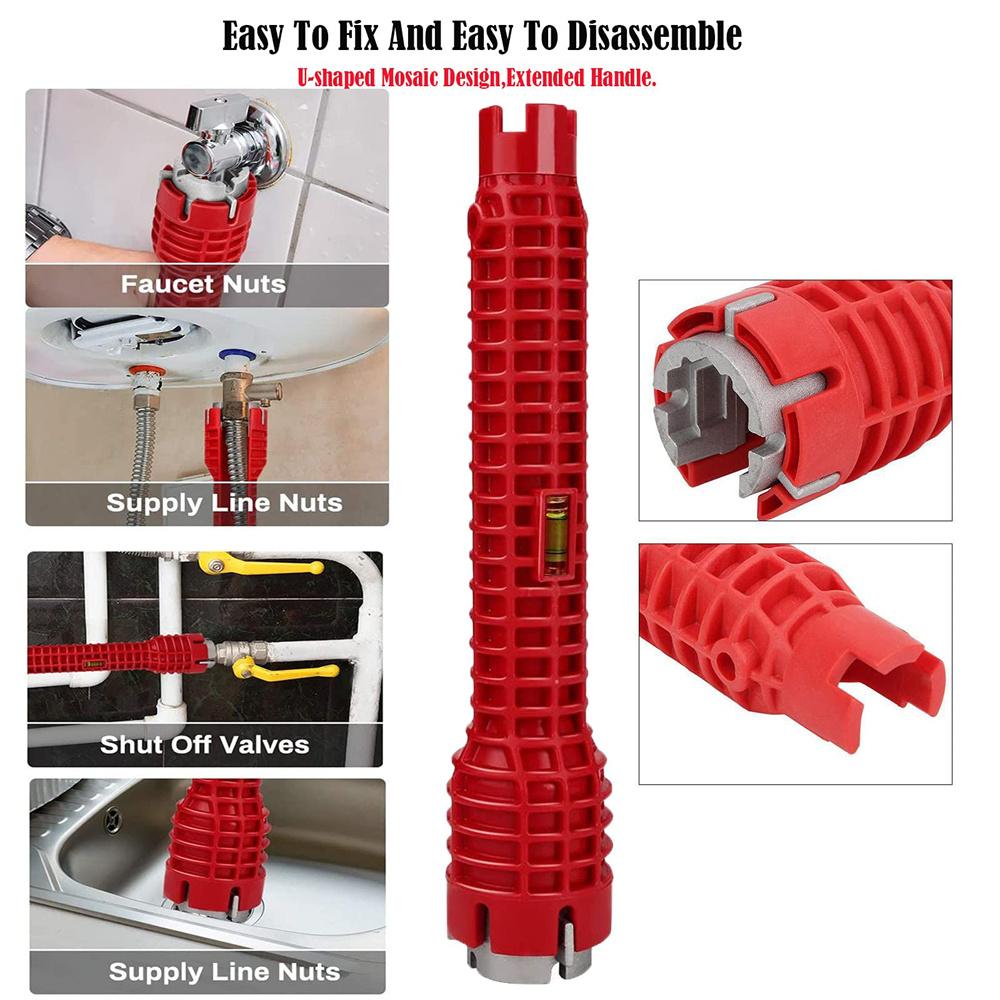 Easy To Fix And Easy To Disassemble

U-shaped Mosaic Design,Extended Handle.

Faucet Nuts

Supply Line Nuts

Shut Off Valves

Supply Line Nuts