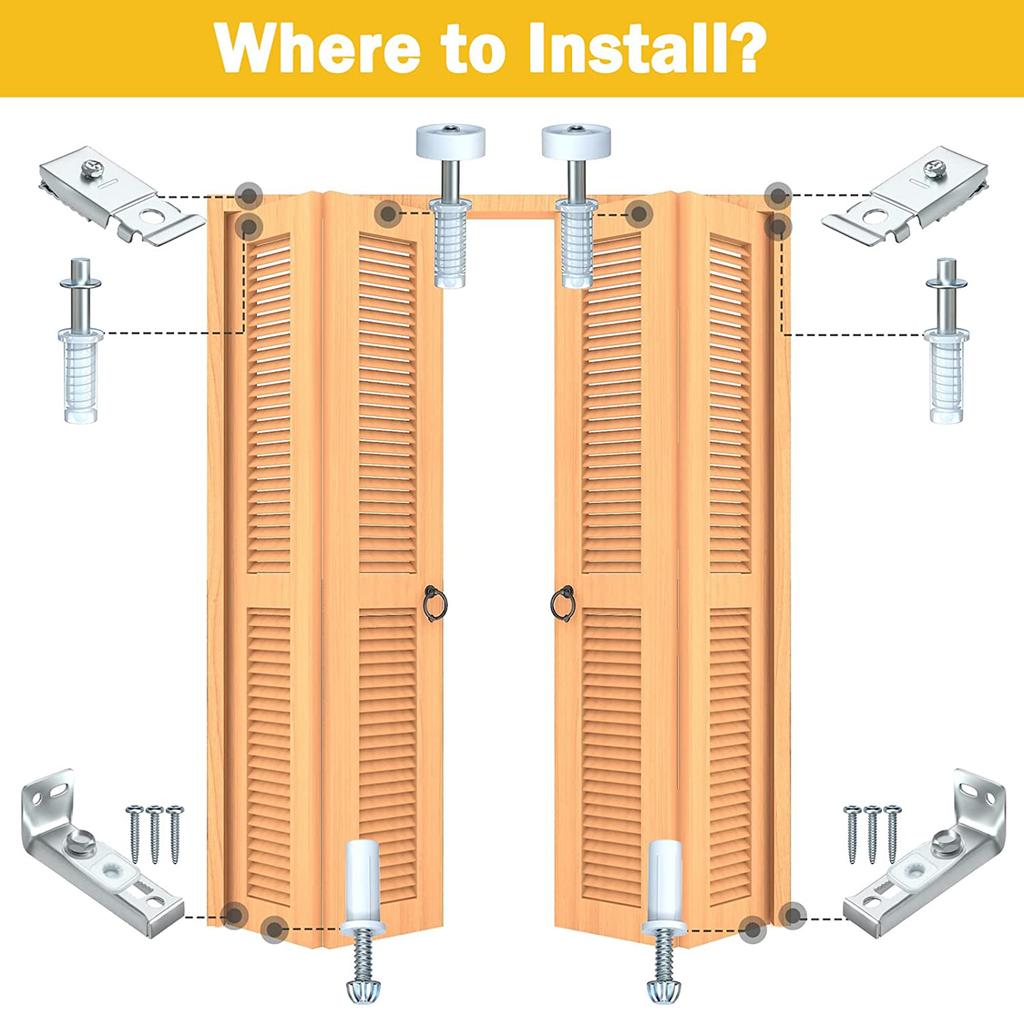 Where to Install?