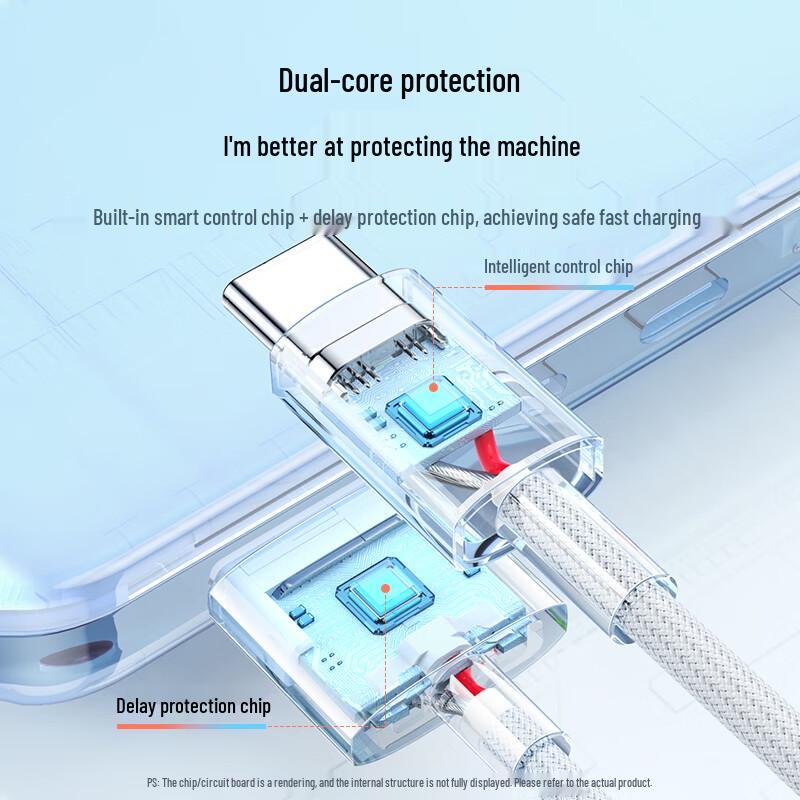 Dual-core protection

I'm better at protecting the machine

Built-in smart control chip + delay protection chip, achieving safe fast charging

Intelligent control chip

Delay protection chip

PS: The chip/circuit board is a rendering, and the internal structure is not fully displayed. Please refer to the actual product.