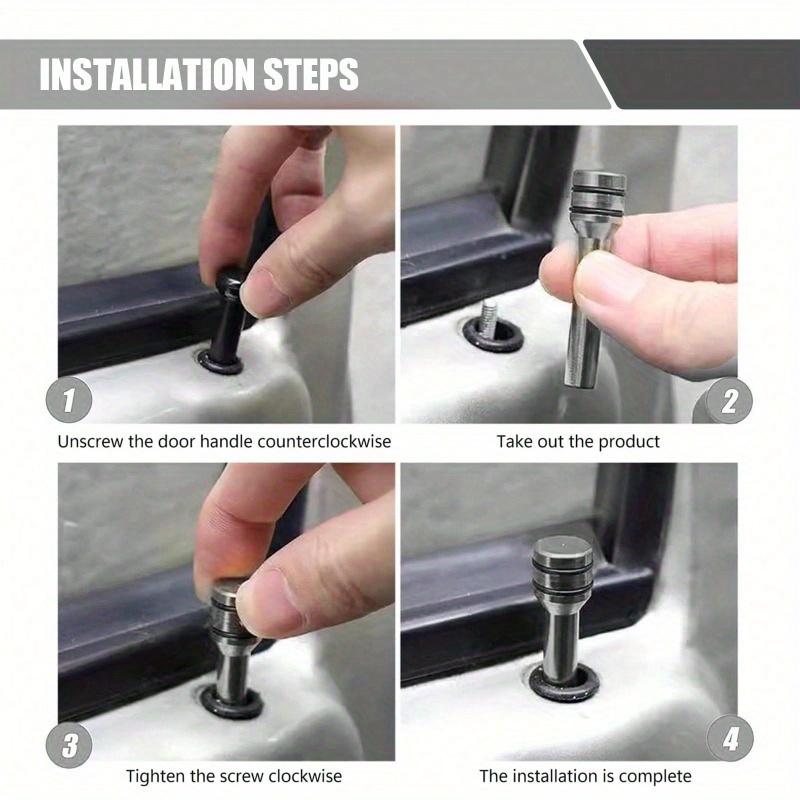 INSTALLATION STEPS

1

Unscrew the door handle counterclockwise

2

Take out the product

3

Tighten the screw clockwise

4

The installation is complete