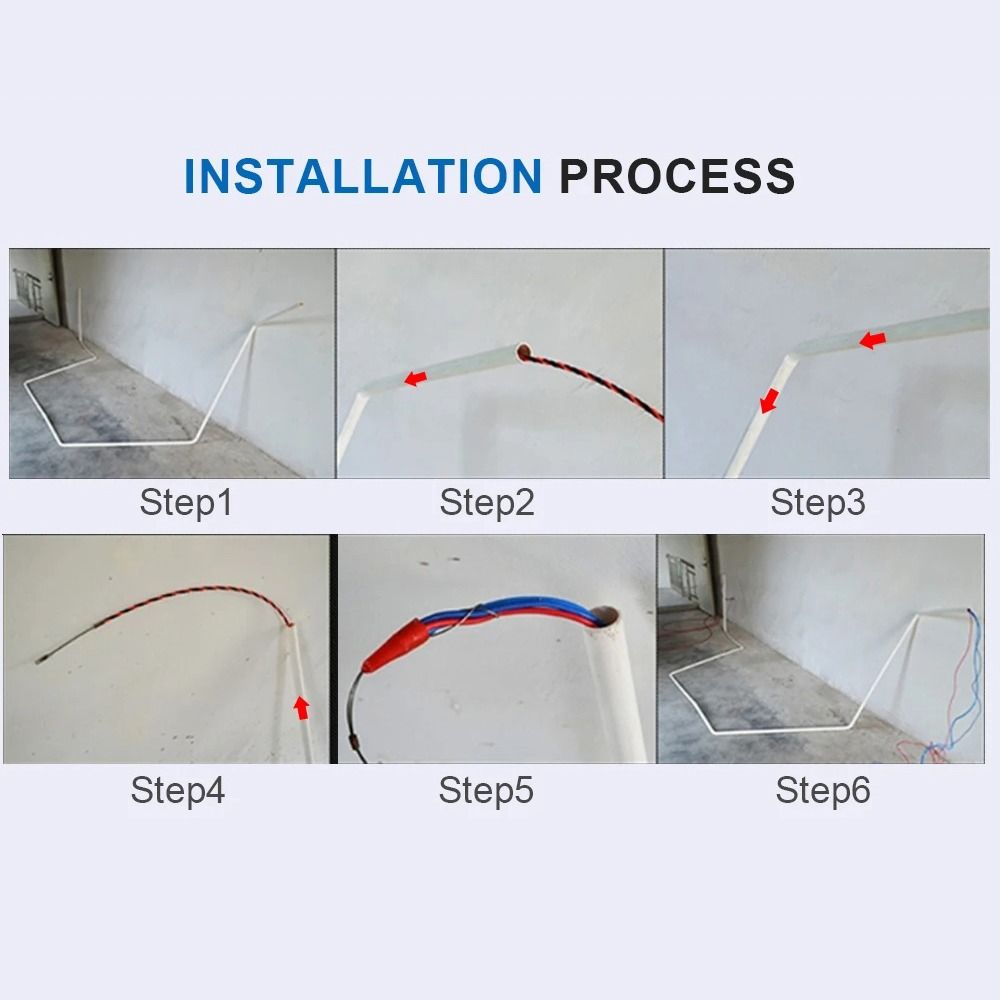 INSTALLATION PROCESS

Step1

Step2

Step3

Step4

Step5

Step6