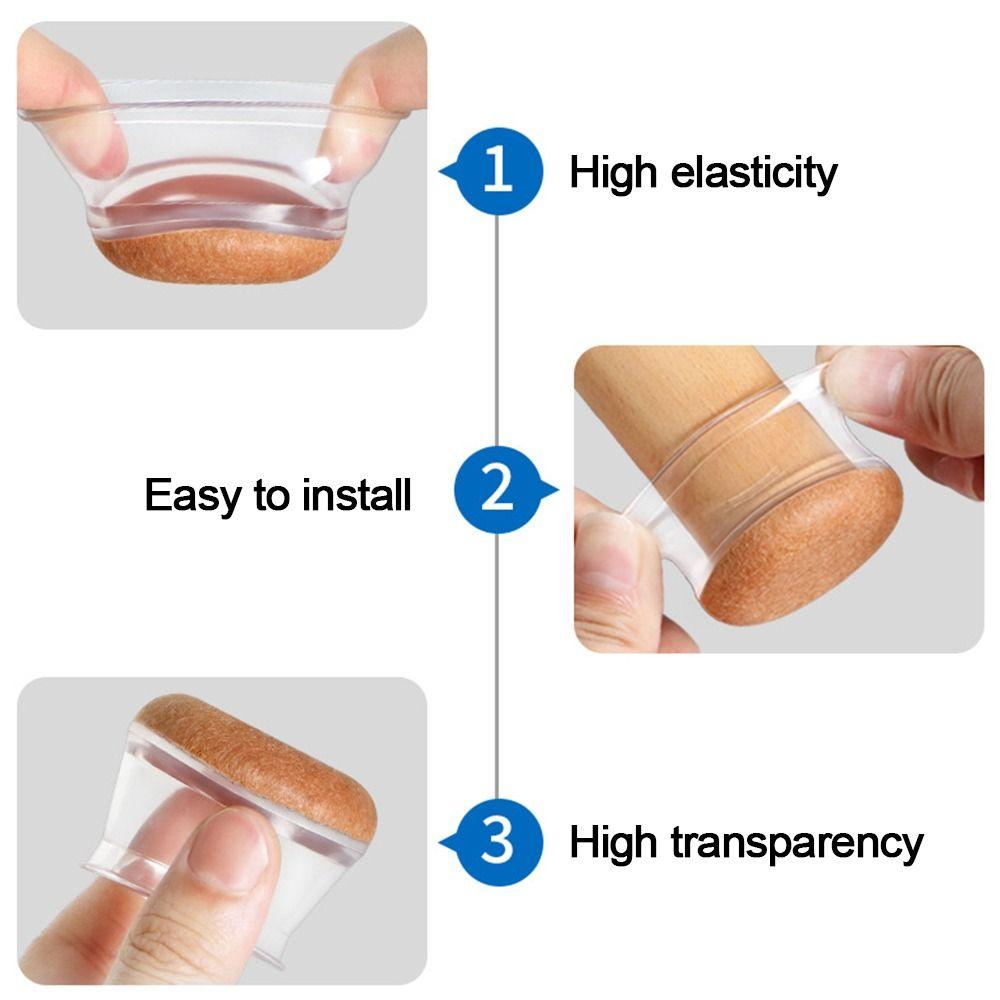 1 High elasticity

Easy to install 2

3 High transparency