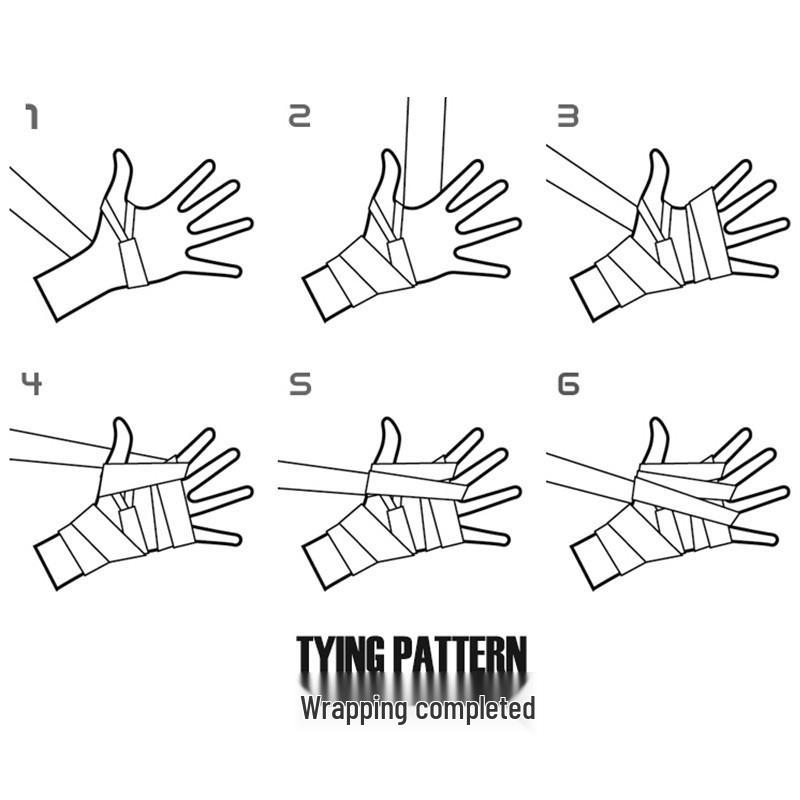 1

2

3

4

5

6

TYING PATTERN
Wrapping completed