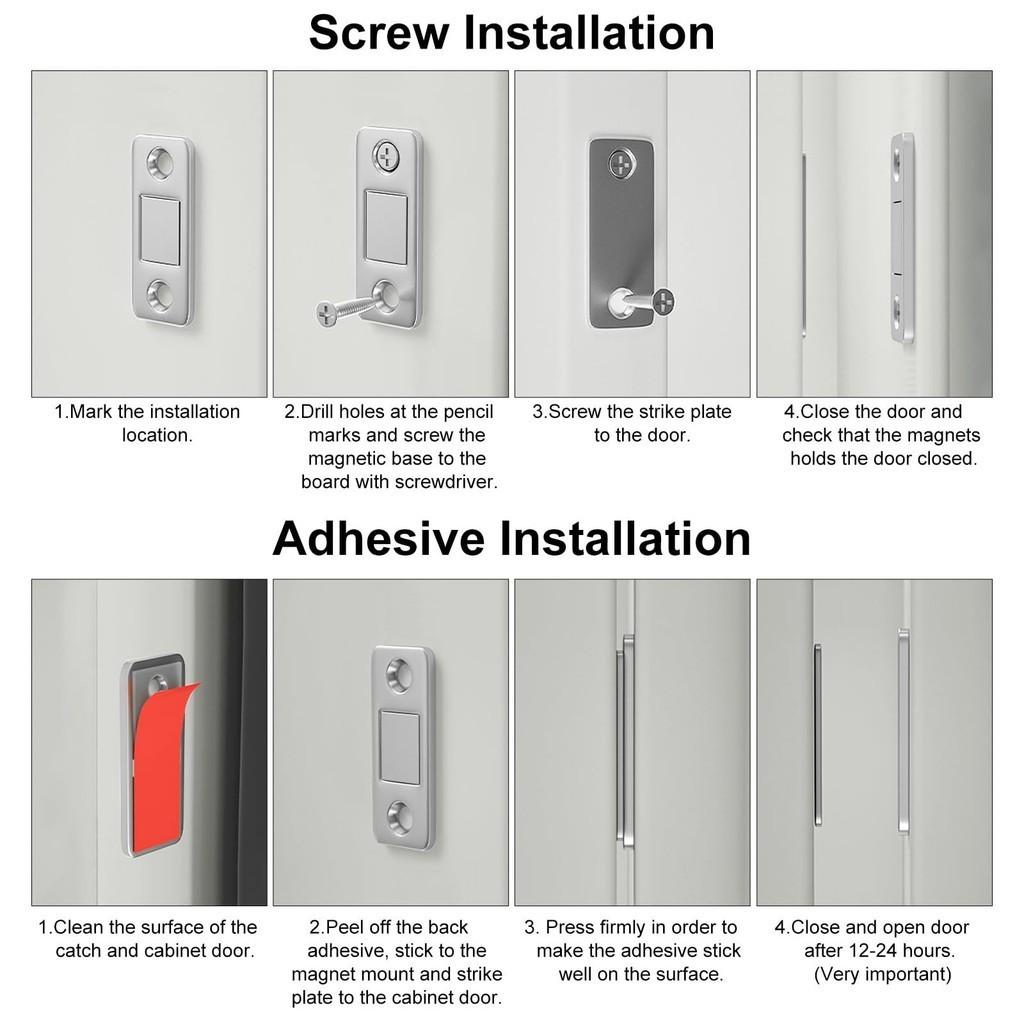 Screw Installation

1.Mark the installation location.

2.Drill holes at the pencil marks and screw the magnetic base to the board with screwdriver.

3.Screw the strike plate to the door.

4.Close the door and check that the magnets holds the door closed.

Adhesive Installation

1.Clean the surface of the catch and cabinet door.

2.Peel off the back adhesive, stick to the magnet mount and strike plate to the cabinet door.

3. Press firmly in order to make the adhesive stick well on the surface.

4.Close and open door after 12-24 hours. (Very important)