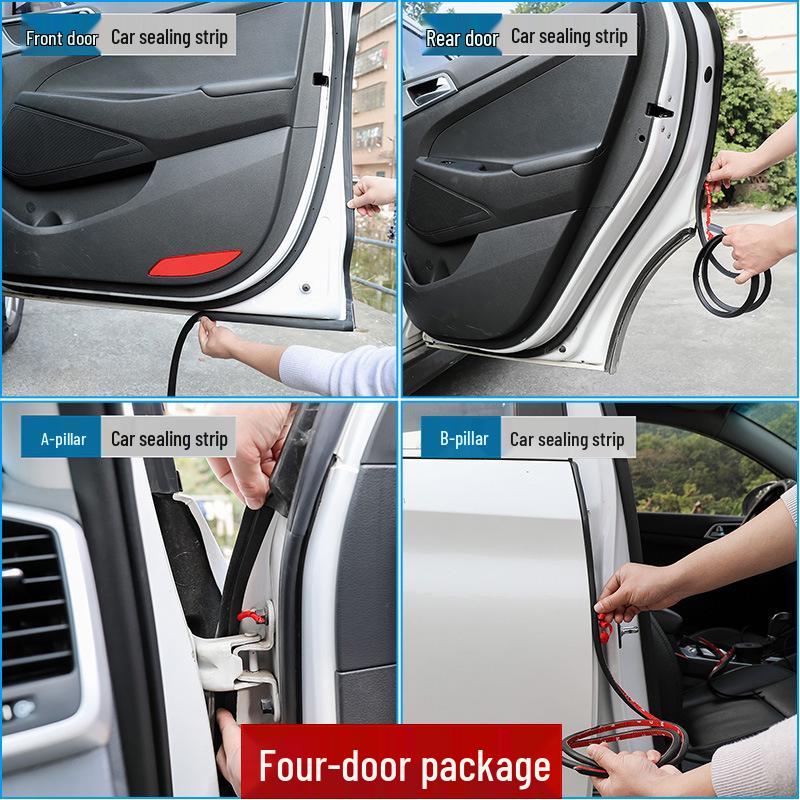 Front door Car sealing strip

Rear door Car sealing strip

A-pillar Car sealing strip

B-pillar Car sealing strip

Four-door package