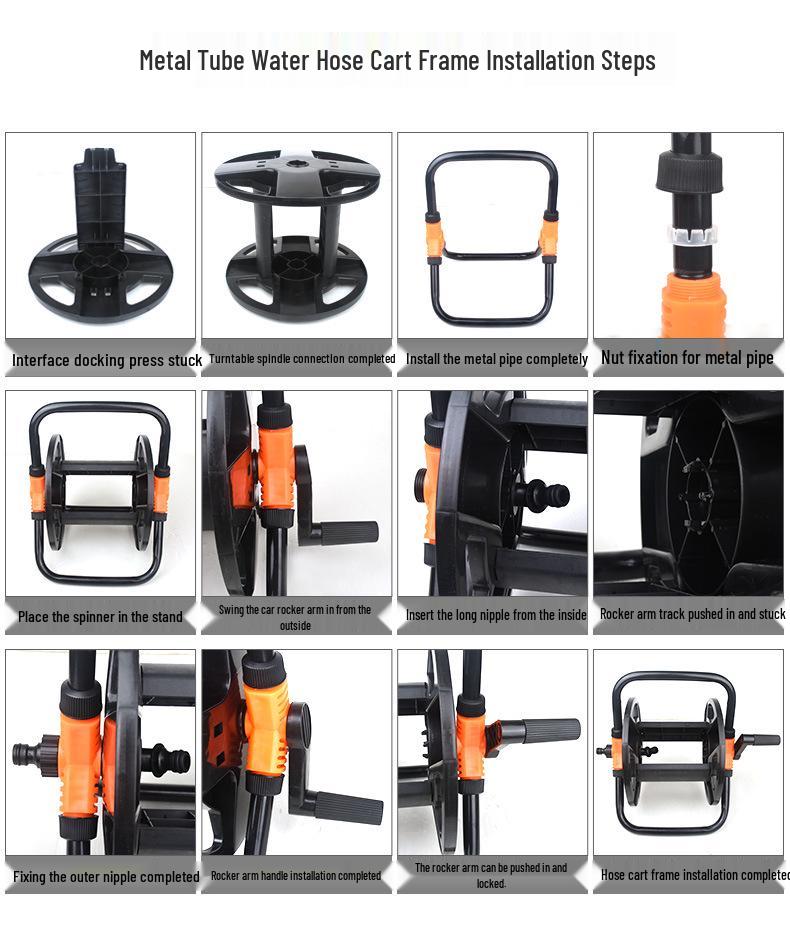 Metal Tube Water Hose Cart Frame Installation Steps

Interface docking press stuck

Turntable spindle connection completed

Install the metal pipe completely

Nut fixation for metal pipe

Place the spinner in the stand

Swing the car rocker arm in from the outside

Insert the long nipple from the inside

Rocker arm track pushed in and stuck

Fixing the outer nipple completed

Rocker arm handle installation completed

The rocker arm can be pushed in and locked.

Hose cart frame installation completed