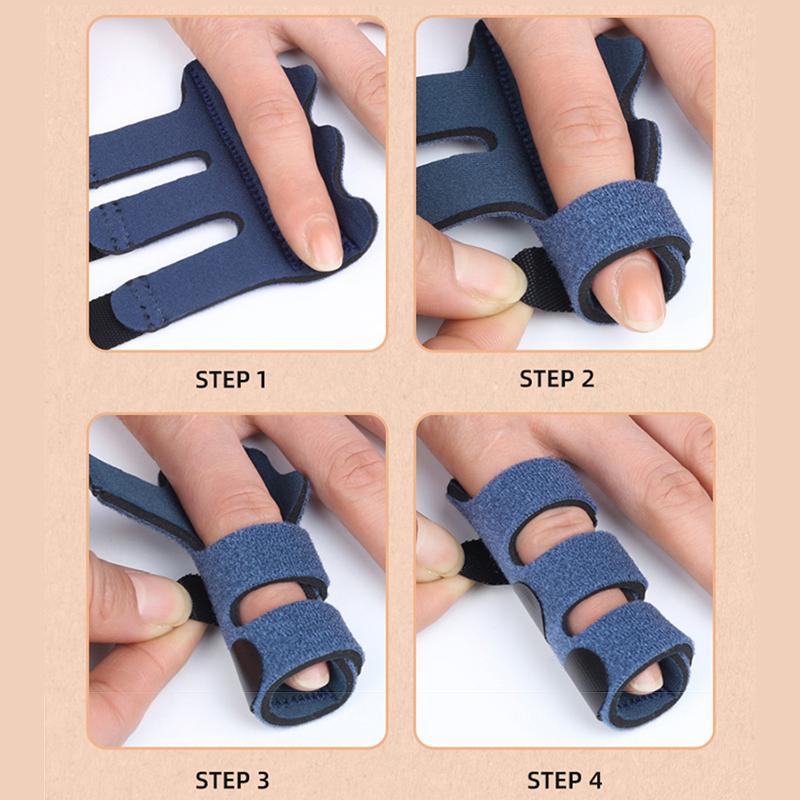 STEP 1

STEP 2

STEP 3

STEP 4