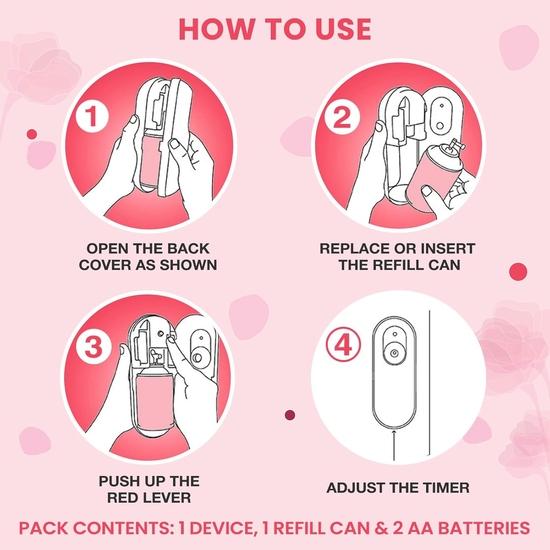 HOW TO USE

1

OPEN THE BACK COVER AS SHOWN

2

REPLACE OR INSERT THE REFILL CAN

3

PUSH UP THE RED LEVER

4

ADJUST THE TIMER

PACK CONTENTS: 1 DEVICE, 1 REFILL CAN & 2 AA BATTERIES