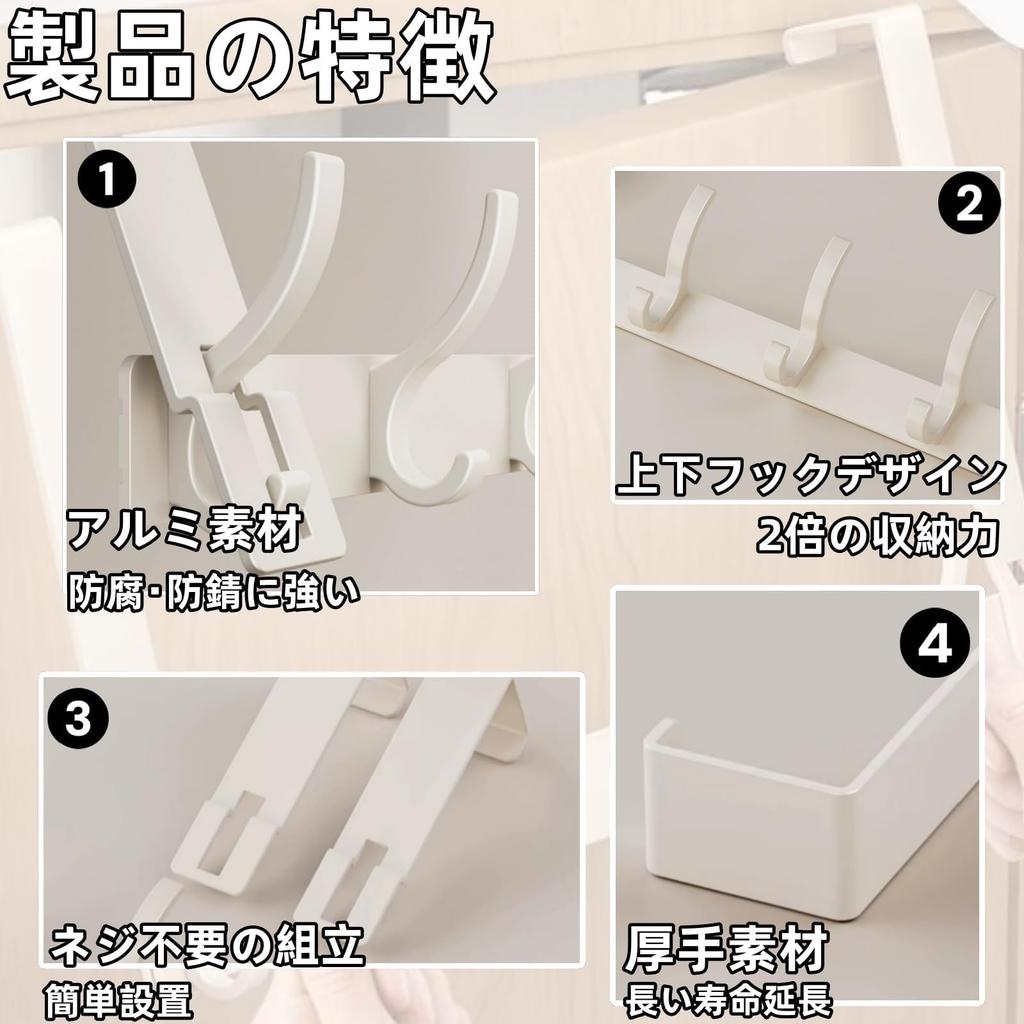 製品の特徴

1
アルミ素材
防腐･防錆に強い

2
上下フックデザイン
2倍の収納力

3
ネジ不要の組立
簡単設置

4
厚手素材
長い寿命延長