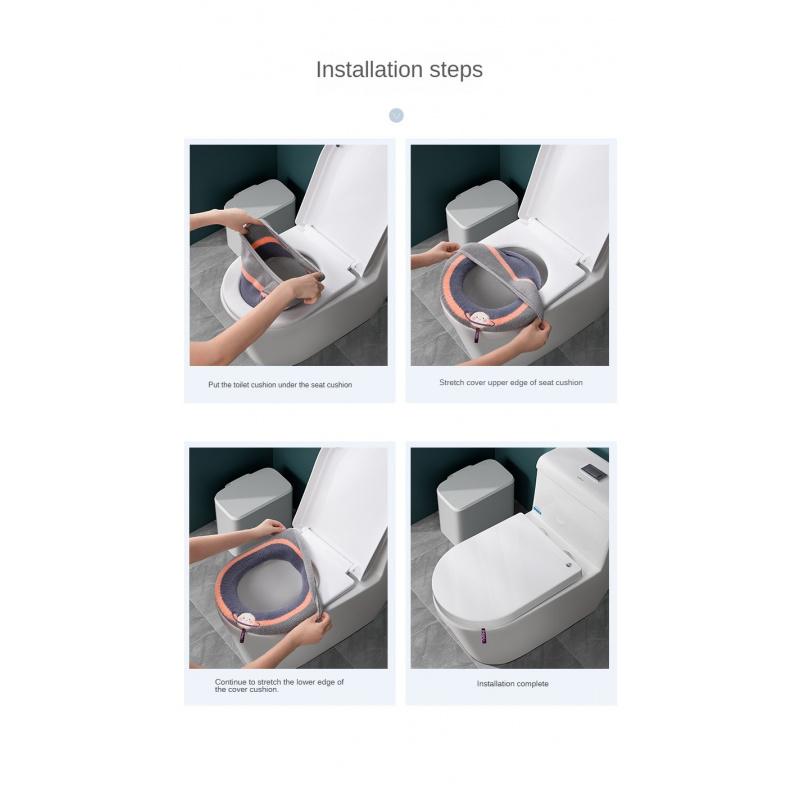 Installation steps

Put the toilet cushion under the seat cushion

Stretch cover upper edge of seat cushion

Continue to stretch the lower edge of the cover cushion.

Installation complete