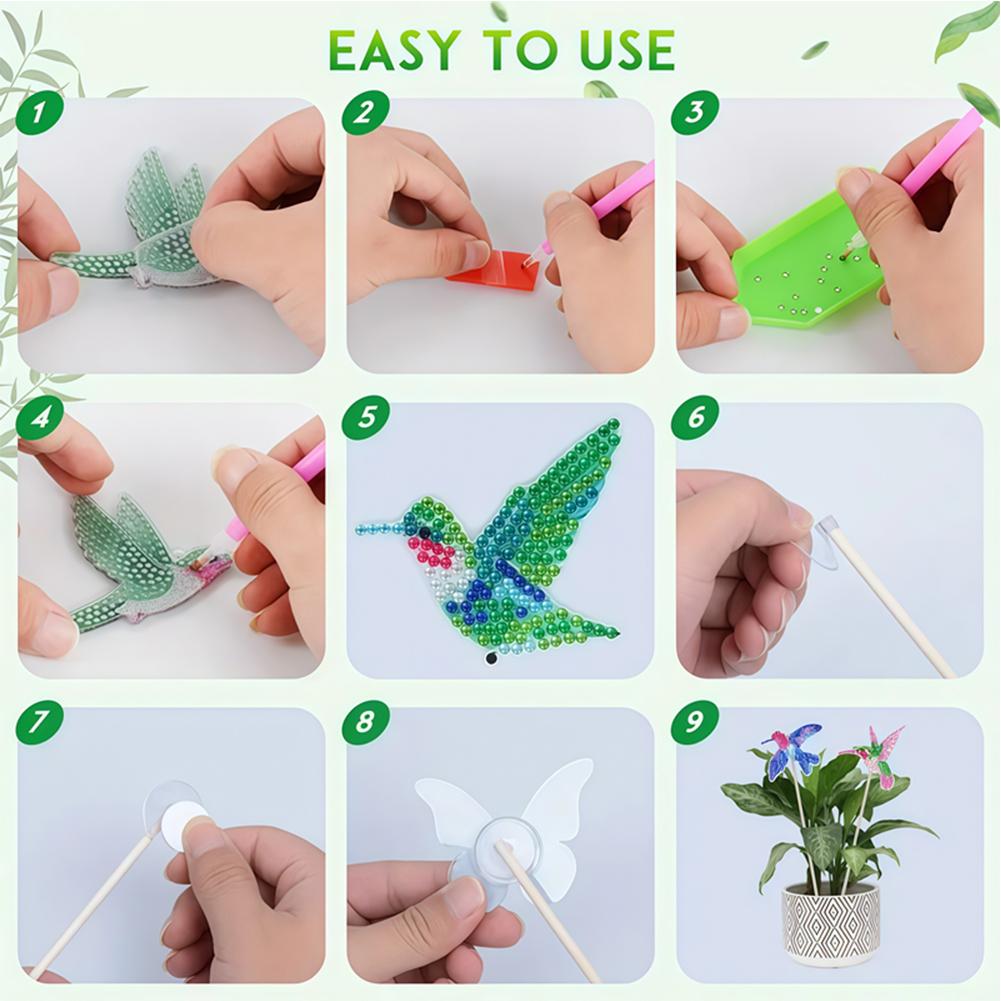 EASY TO USE

1

2

3

4

5

6

7

8

9