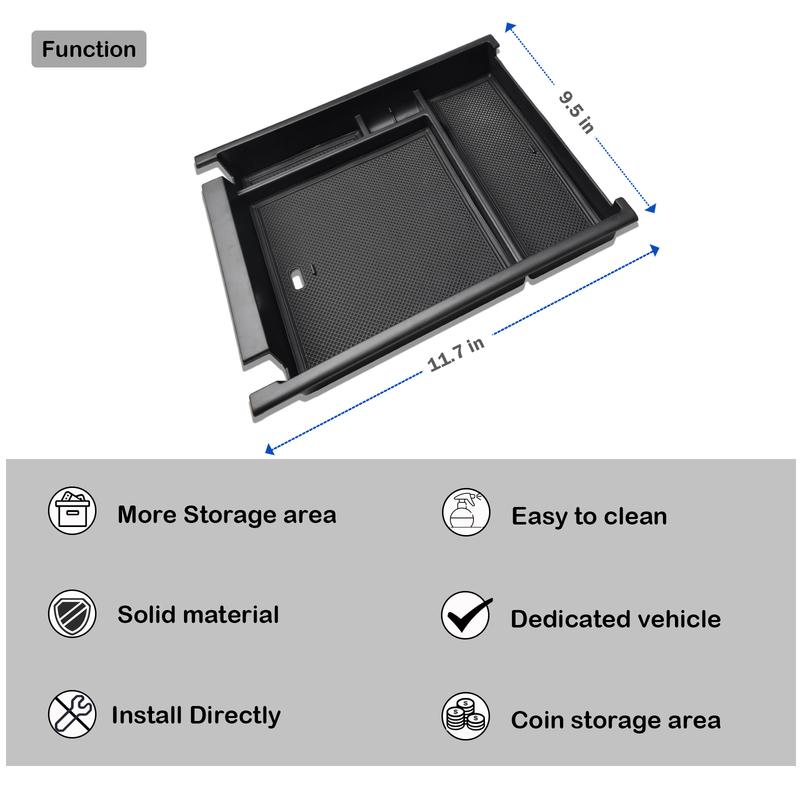 Function

9.5 in

11.7 in

More Storage area

Solid material

Install Directly

Easy to clean

Dedicated vehicle

Coin storage area