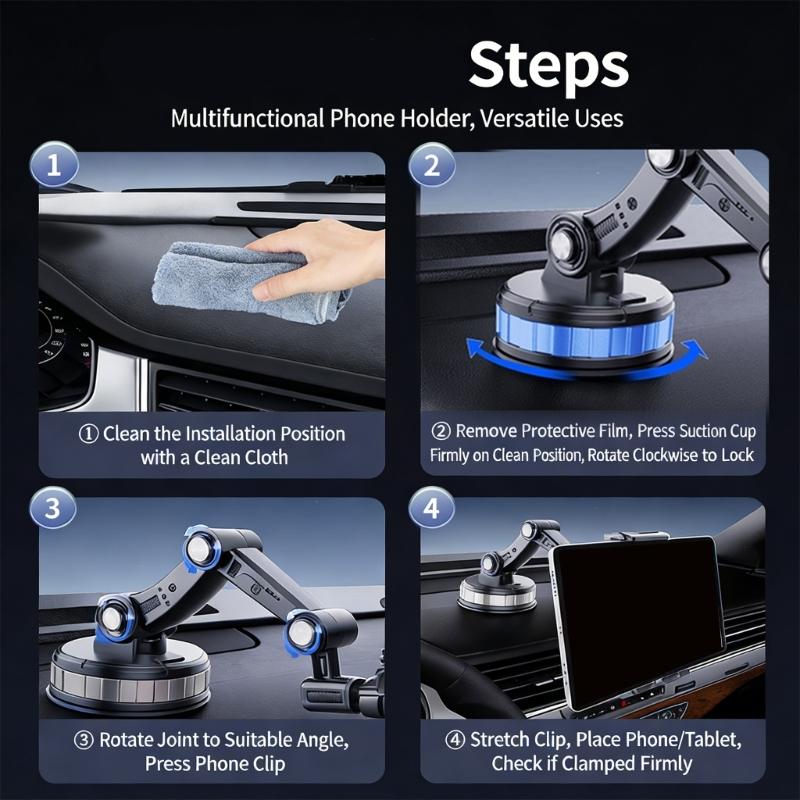 Steps

Multifunctional Phone Holder, Versatile Uses

1

① Clean the Installation Position with a Clean Cloth

2

② Remove Protective Film, Press Suction Cup Firmly on Clean Position, Rotate Clockwise to Lock

3

③ Rotate Joint to Suitable Angle, Press Phone Clip

4

④ Stretch Clip, Place Phone/Tablet, Check if Clamped Firmly