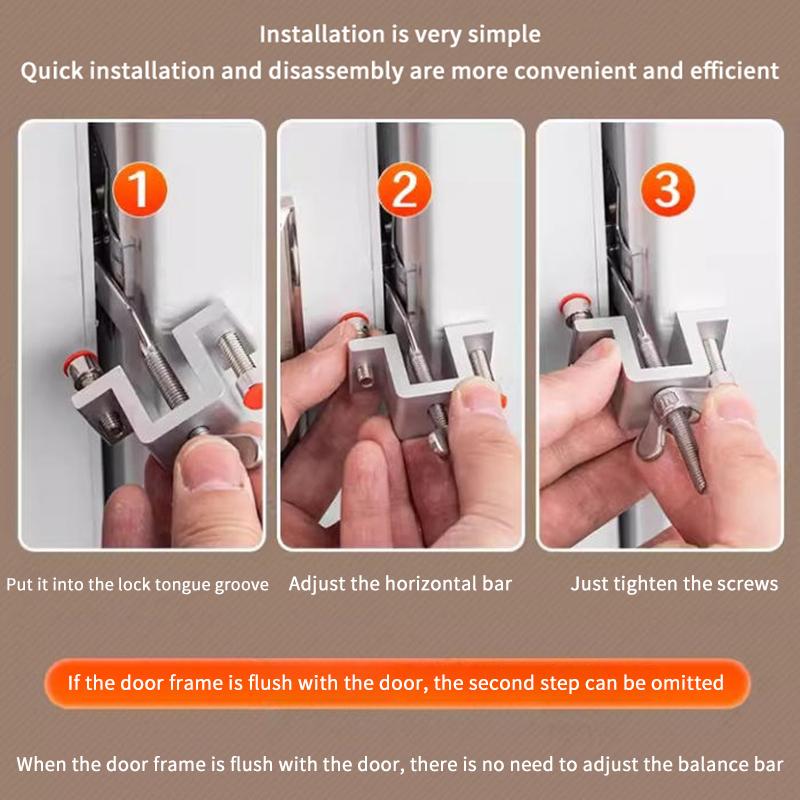 Installation is very simple
Quick installation and disassembly are more convenient and efficient

1

2

3

Put it into the lock tongue groove

Adjust the horizontal bar

Just tighten the screws

If the door frame is flush with the door, the second step can be omitted

When the door frame is flush with the door, there is no need to adjust the balance bar