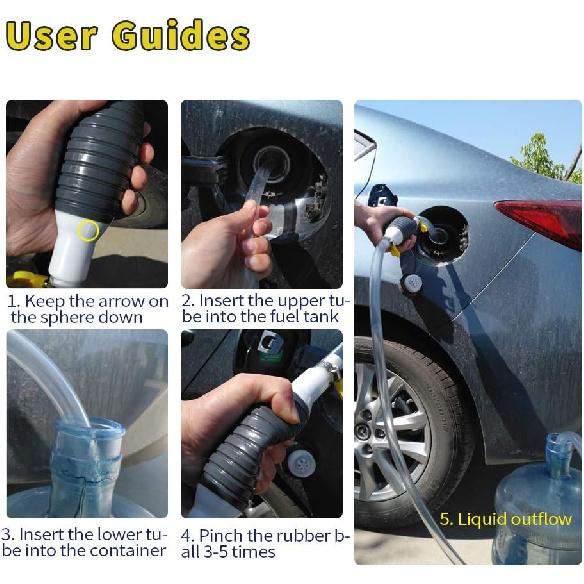 User Guides

1. Keep the arrow on the sphere down

2. Insert the upper tube into the fuel tank

3. Insert the lower tube into the container

4. Pinch the rubber ball 3-5 times

5. Liquid outflow