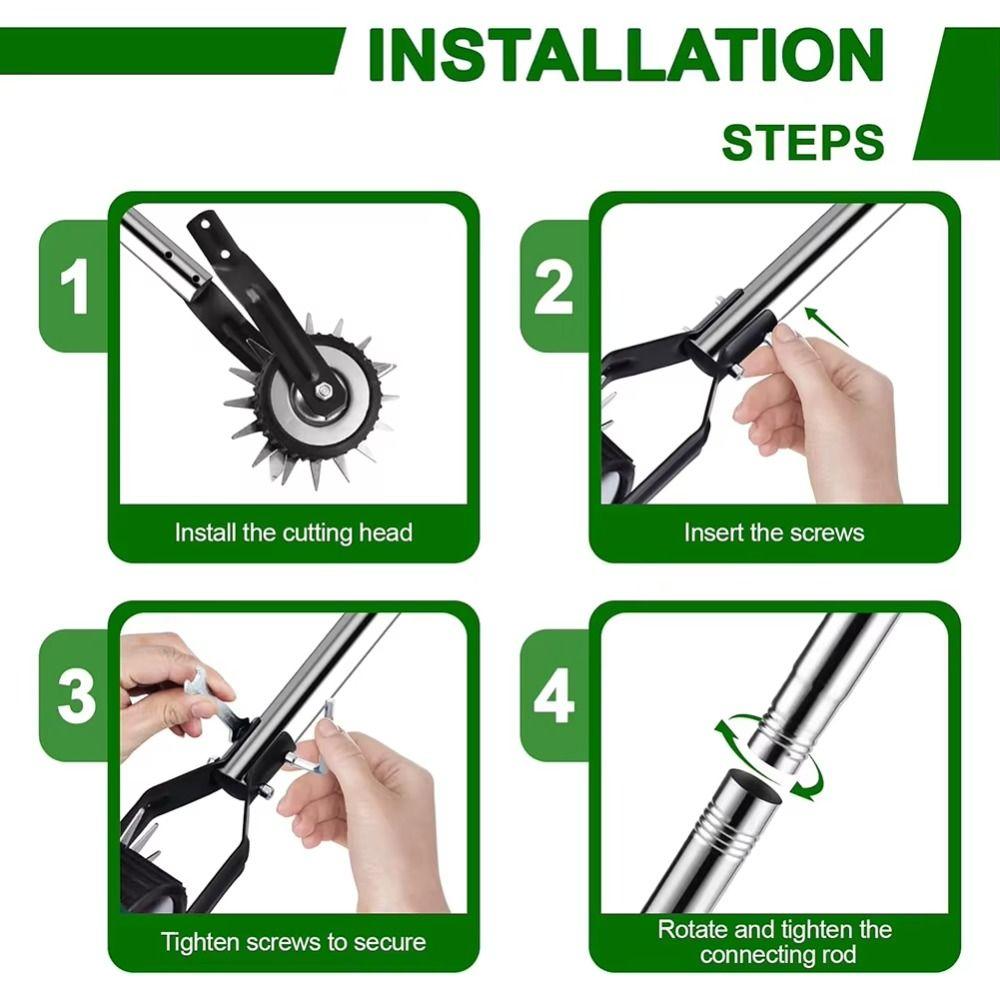 INSTALLATION
STEPS

1
Install the cutting head

2
Insert the screws

3
Tighten screws to secure

4
Rotate and tighten the connecting rod