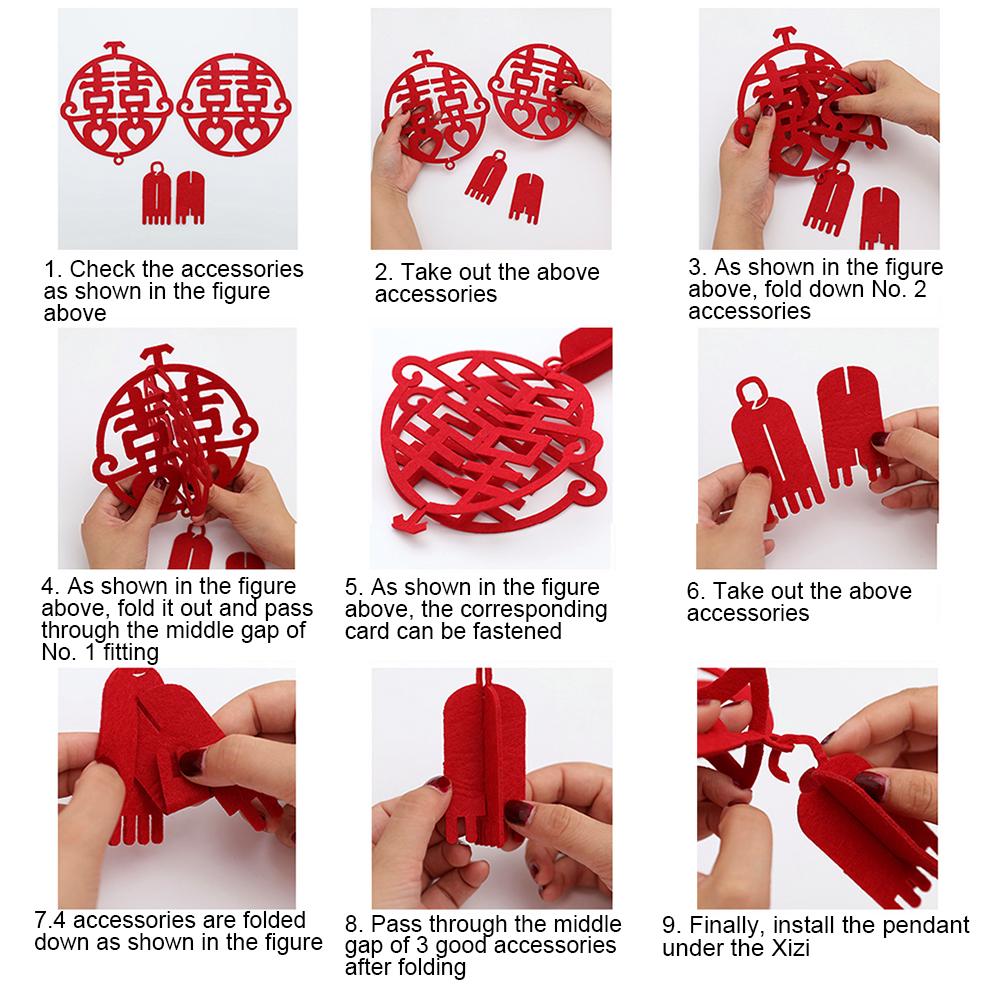 1. Check the accessories as shown in the figure above

2. Take out the above accessories

3. As shown in the figure above, fold down No. 2 accessories

4. As shown in the figure above, fold it out and pass through the middle gap of No. 1 fitting

5. As shown in the figure above, the corresponding card can be fastened

6. Take out the above accessories

7.4 accessories are folded down as shown in the figure

8. Pass through the middle gap of 3 good accessories after folding

9. Finally, install the pendant under the Xizi