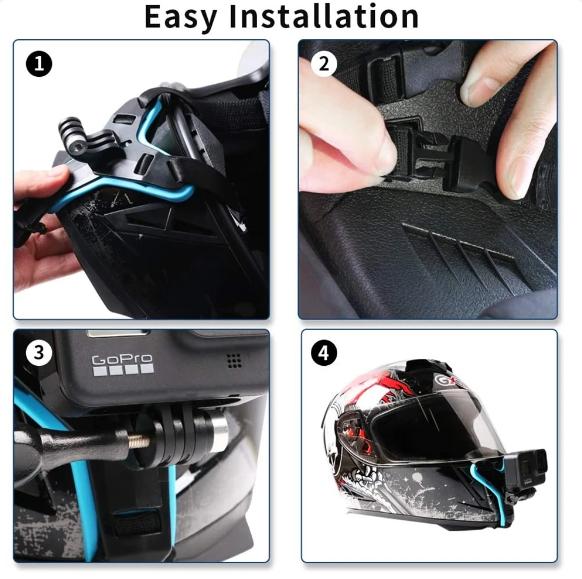 Easy Installation

1

2

3

GoPro

4