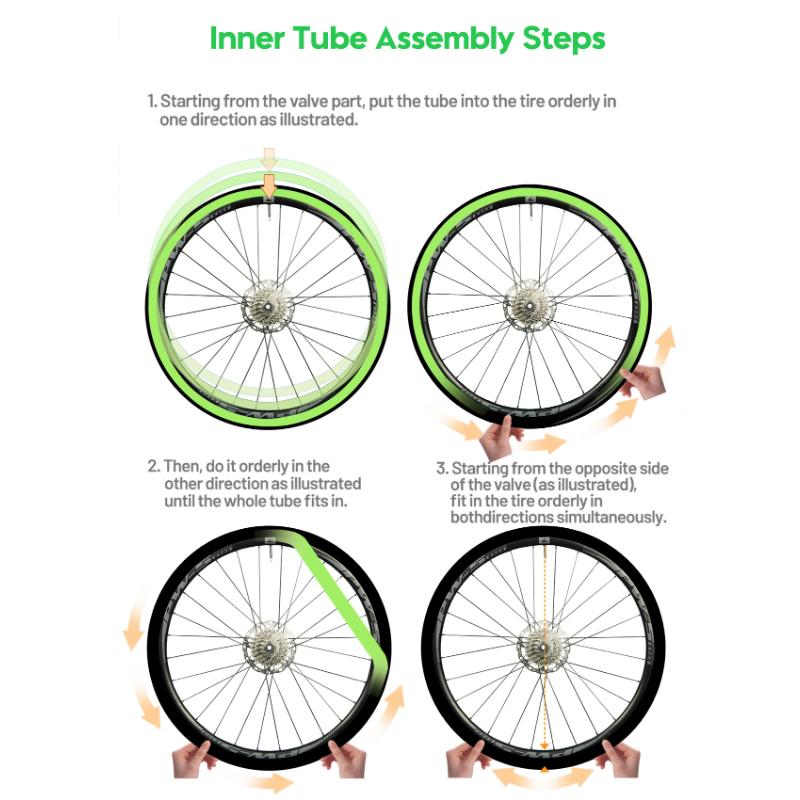 Inner Tube Assembly Steps

1. Starting from the valve part, put the tube into the tire orderly in one direction as illustrated.

2. Then, do it orderly in the other direction as illustrated until the whole tube fits in.

3. Starting from the opposite side of the valve (as illustrated), fit in the tire orderly in bothdirections simultaneously.