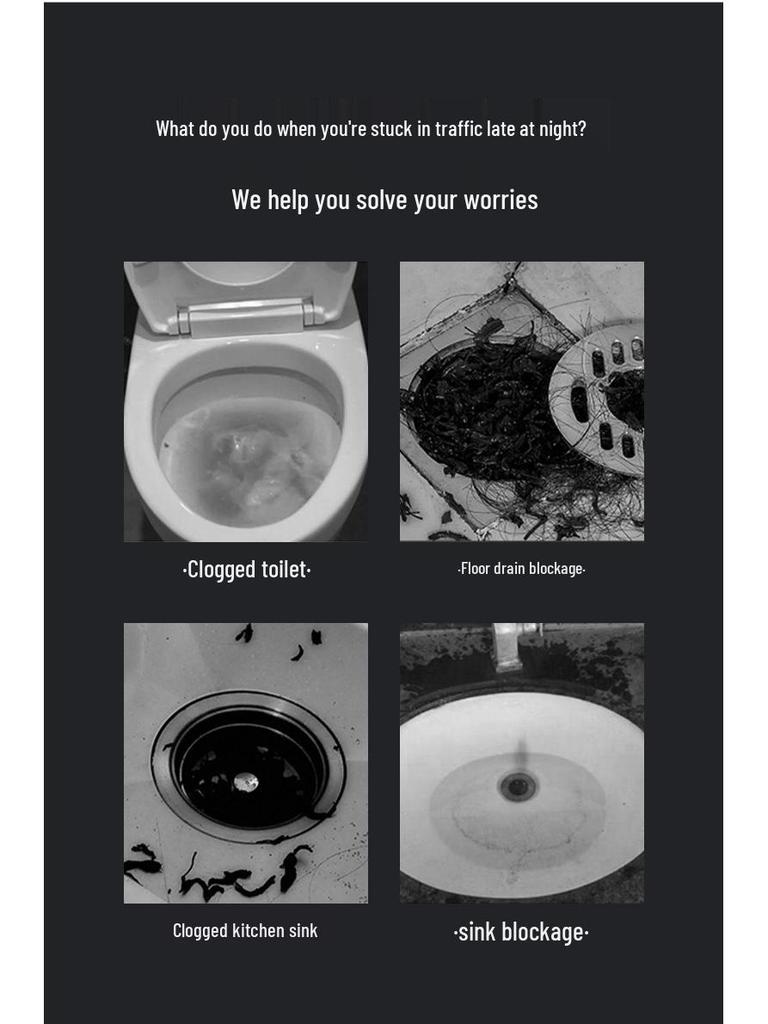 What do you do when you're stuck in traffic late at night?

We help you solve your worries

·Clogged toilet·

·Floor drain blockage·

Clogged kitchen sink

·sink blockage·