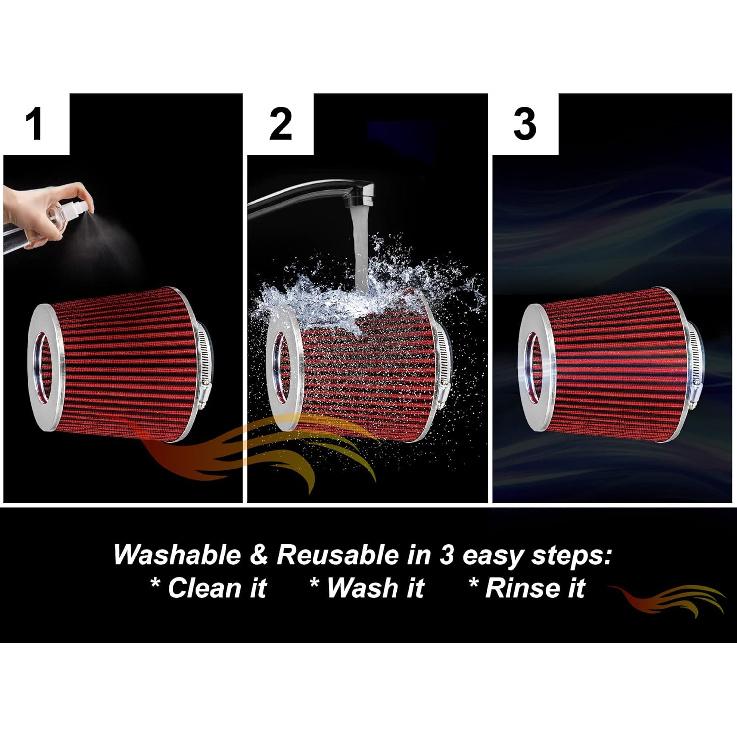 1

2

3

Washable & Reusable in 3 easy steps:
* Clean it * Wash it * Rinse it