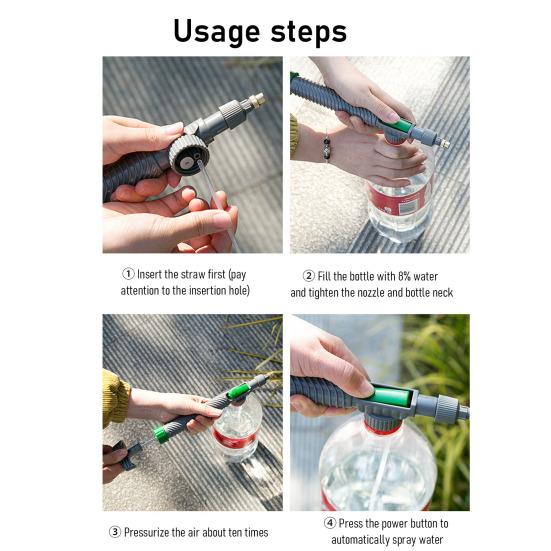 Usage steps

① Insert the straw first (pay attention to the insertion hole)

② Fill the bottle with 8% water and tighten the nozzle and bottle neck

③ Pressurize the air about ten times

④ Press the power button to automatically spray water