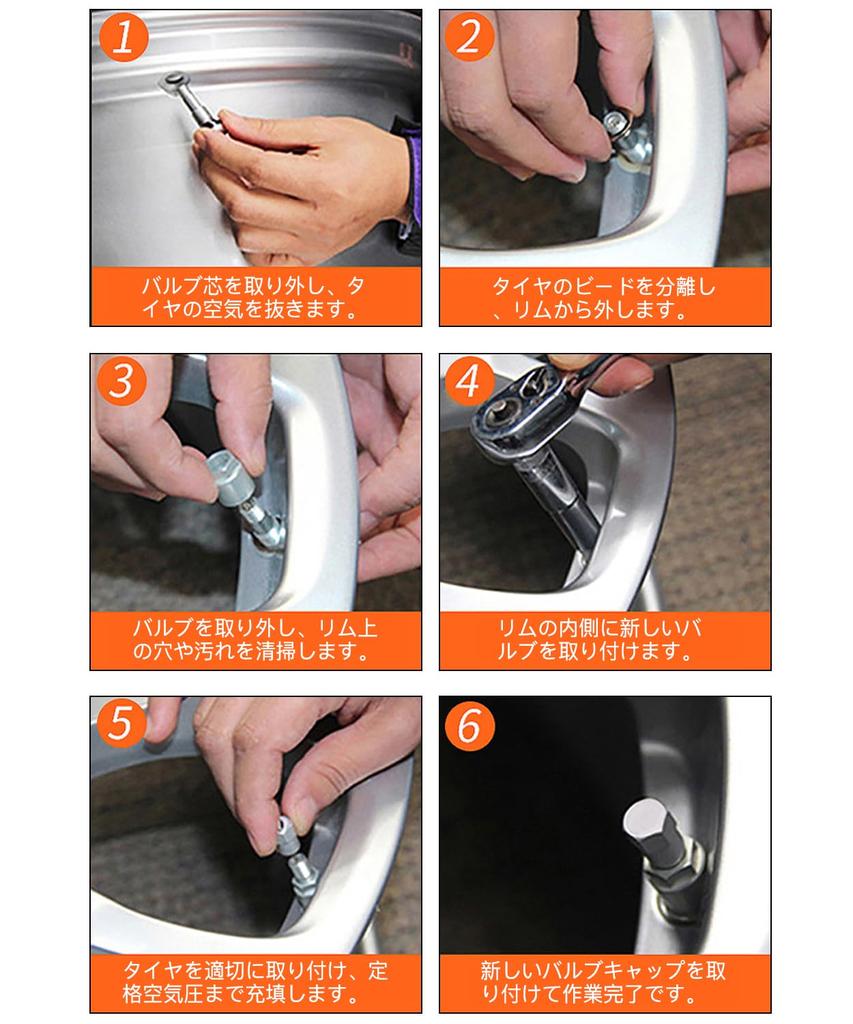 1

バルブ芯を取り外し、タイヤの空気を抜きます。

2

タイヤのビードを分離し、リムから外します。

3

バルブを取り外し、リム上の穴や汚れを清掃します。

4

リムの内側に新しいバルブを取り付けます。

5

タイヤを適切に取り付け、定格空気圧まで充填します。

6

新しいバルブキャップを取り付けて作業完了です。