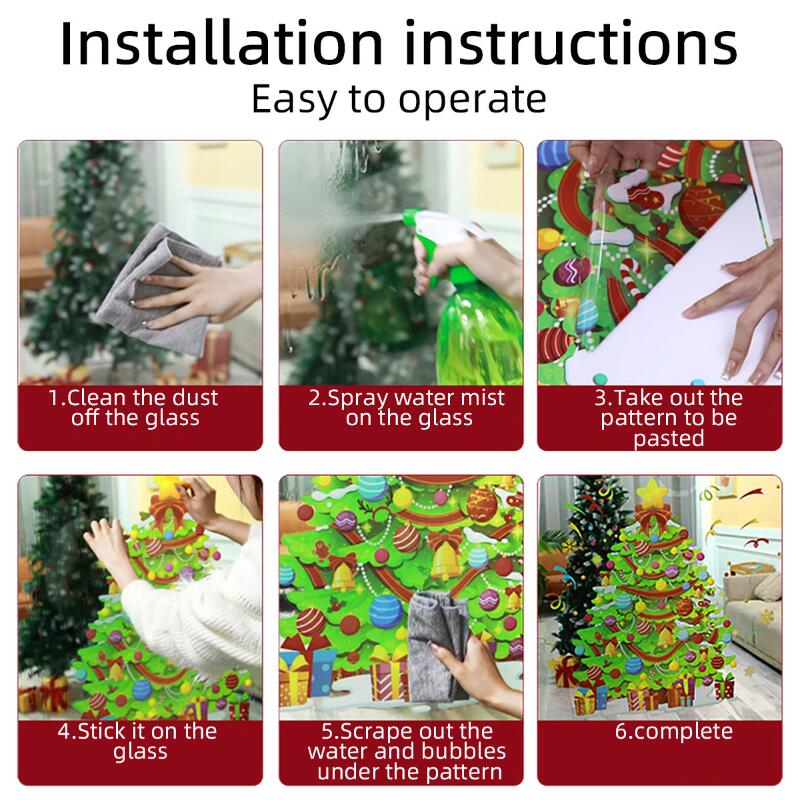 Installation instructions
Easy to operate

1.Clean the dust off the glass

2.Spray water mist on the glass

3.Take out the pattern to be pasted

4.Stick it on the glass

5.Scrape out the water and bubbles under the pattern

6.complete