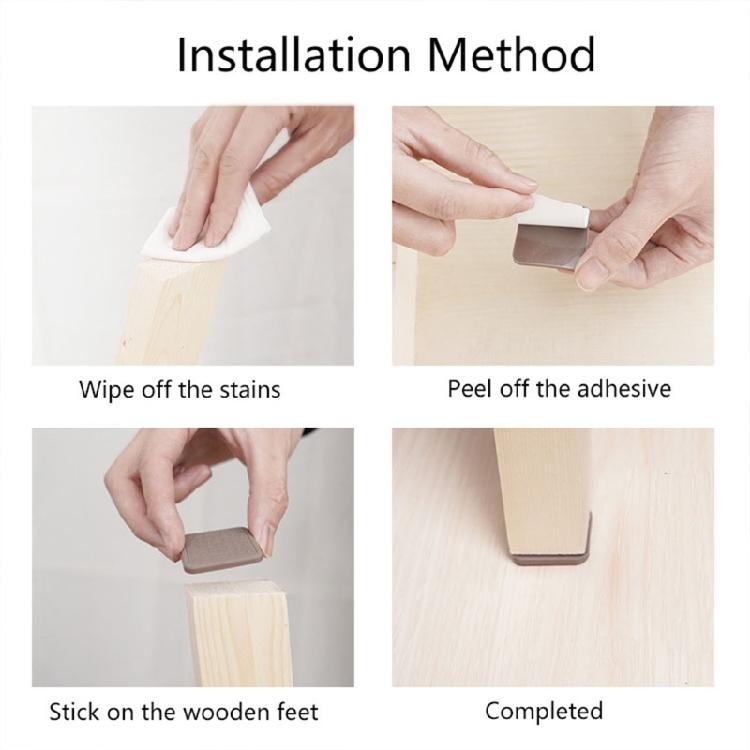 Installation Method

Wipe off the stains

Peel off the adhesive

Stick on the wooden feet

Completed