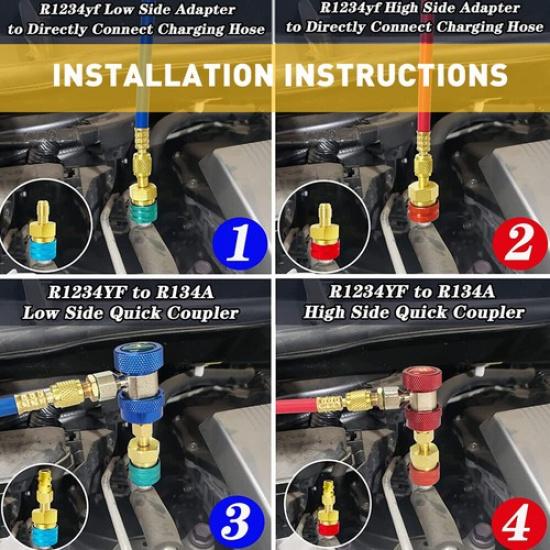 R1234yf Low Side Adapter to Directly Connect Charging Hose

R1234yf High Side Adapter to Directly Connect Charging Hose

INSTALLATION INSTRUCTIONS

1

2

R1234YF to R134A Low Side Quick Coupler

R1234YF to R134A High Side Quick Coupler

3

4