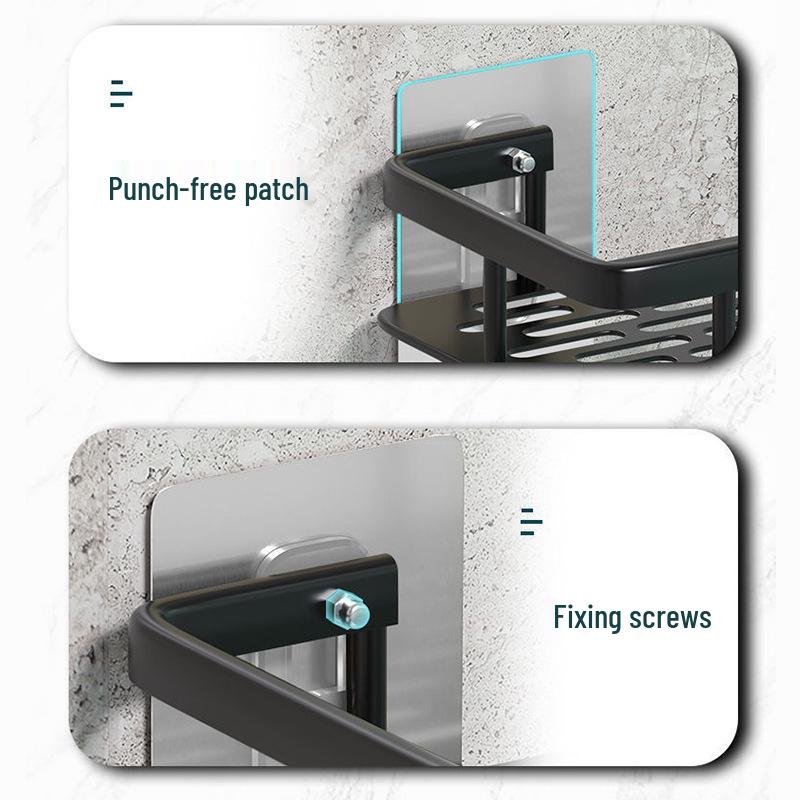 Punch-free patch

Fixing screws