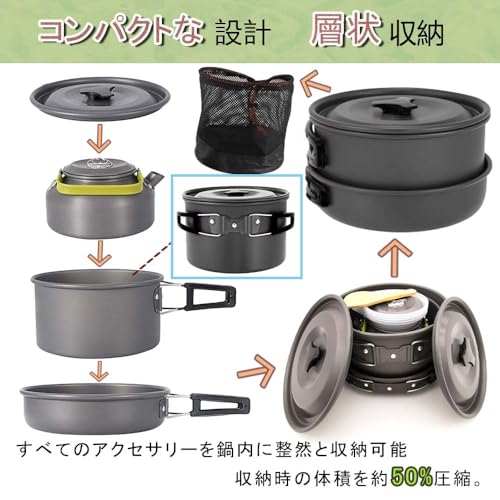 コンパクトな 設計　層状 収納

すべてのアクセサリーを鍋内に整然と収納可能

収納時の体積を約50%圧縮。