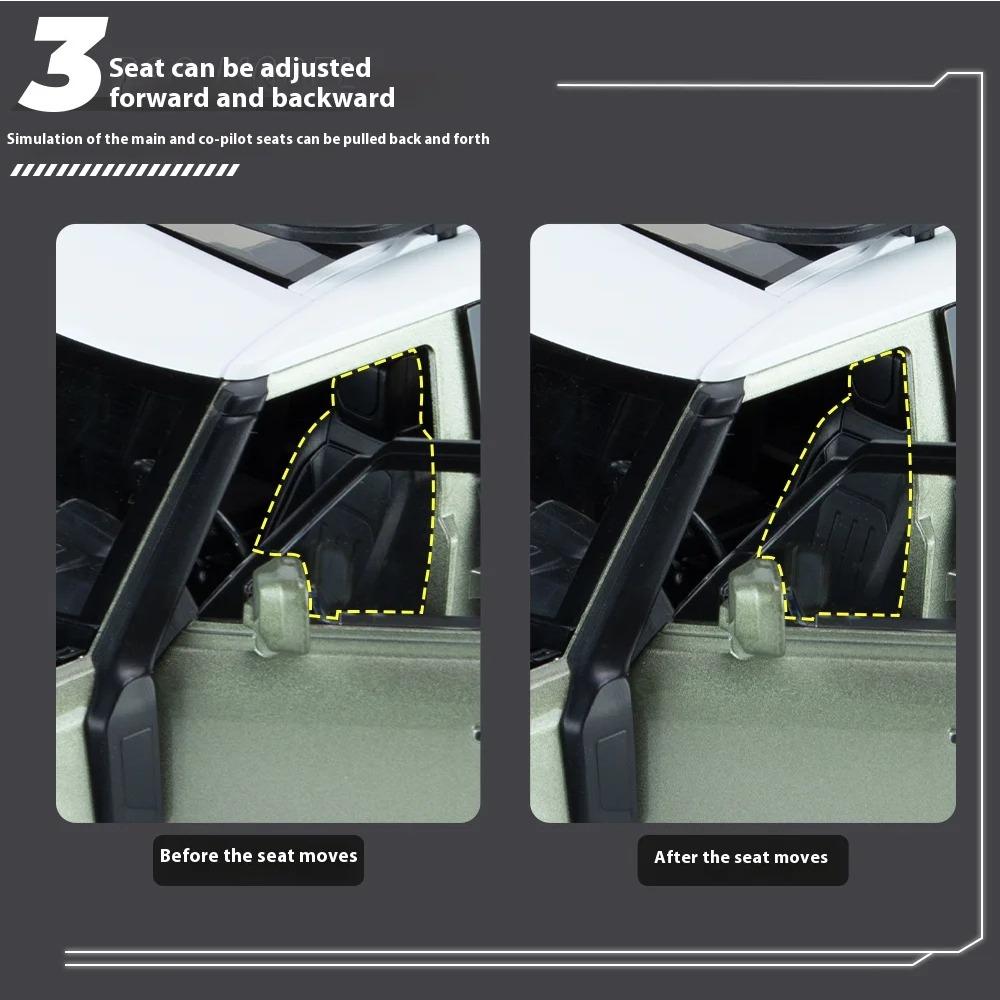 3 Seat can be adjusted forward and backward

Simulation of the main and co-pilot seats can be pulled back and forth

Before the seat moves

After the seat moves