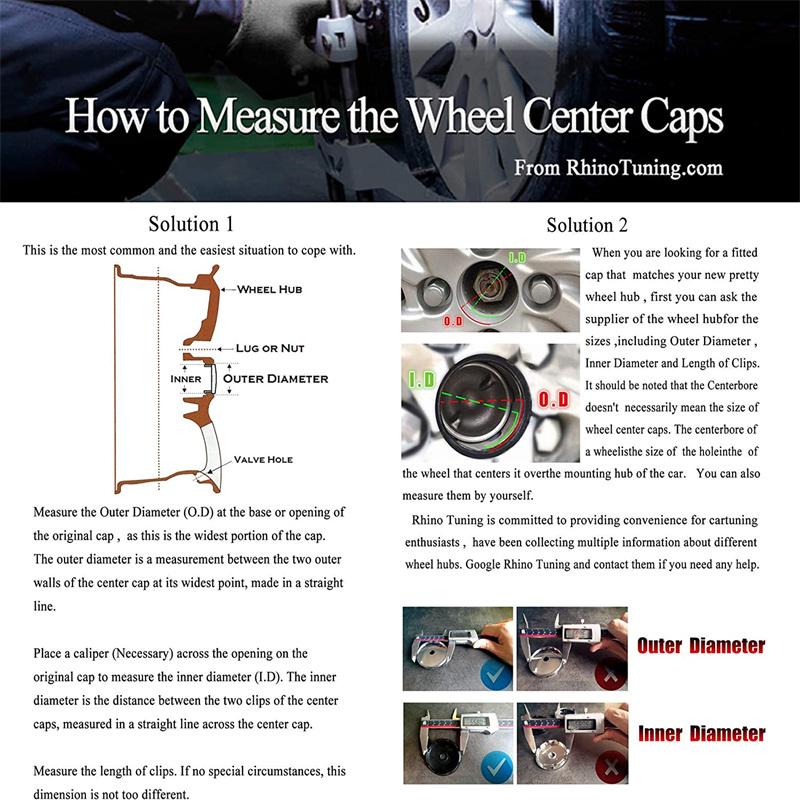 How to Measure the Wheel Center Caps

From RhinoTuning.com

Solution 1

This is the most common and the easiest situation to cope with.

WHEEL HUB

LUG OR NUT

INNER

OUTER DIAMETER

VALVE HOLE

Measure the Outer Diameter (O.D) at the base or opening of the original cap , as this is the widest portion of the cap. The outer diameter is a measurement between the two outer walls of the center cap at its widest point, made in a straight line.

Place a caliper (Necessary) across the opening on the original cap to measure the inner diameter (I.D). The inner diameter is the distance between the two clips of the center caps, measured in a straight line across the center cap.

Measure the length of clips. If no special circumstances, this dimension is not too different.

Solution 2

I.D

O.D

I.D

O.D

When you are looking for a fitted cap that matches your new pretty wheel hub , first you can ask the supplier of the wheel hubfor the sizes ,including Outer Diameter , Inner Diameter and Length of Clips. It should be noted that the Centerbore doesn't necessarily mean the size of wheel center caps. The centerbore of a wheelisthe size of the holeinthe of the wheel that centers it overthe mounting hub of the car. You can also measure them by yourself.

Rhino Tuning is committed to providing convenience for cartuning enthusiasts , have been collecting multiple information about different wheel hubs. Google Rhino Tuning and contact them if you need any help.

Outer Diameter

Inner Diameter