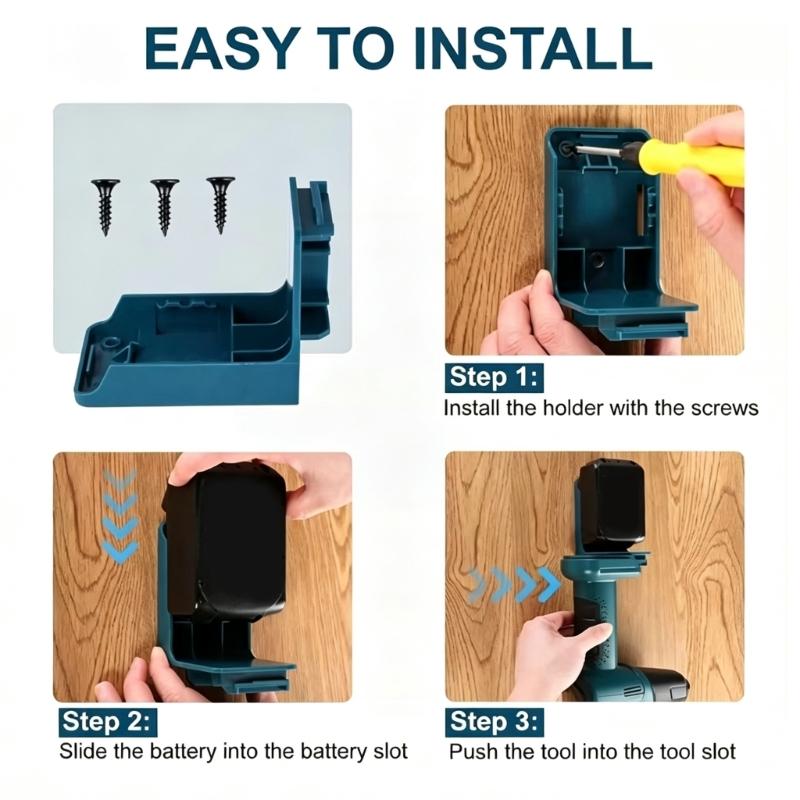 EASY TO INSTALL

Step 1:
Install the holder with the screws

Step 2:
Slide the battery into the battery slot

Step 3:
Push the tool into the tool slot