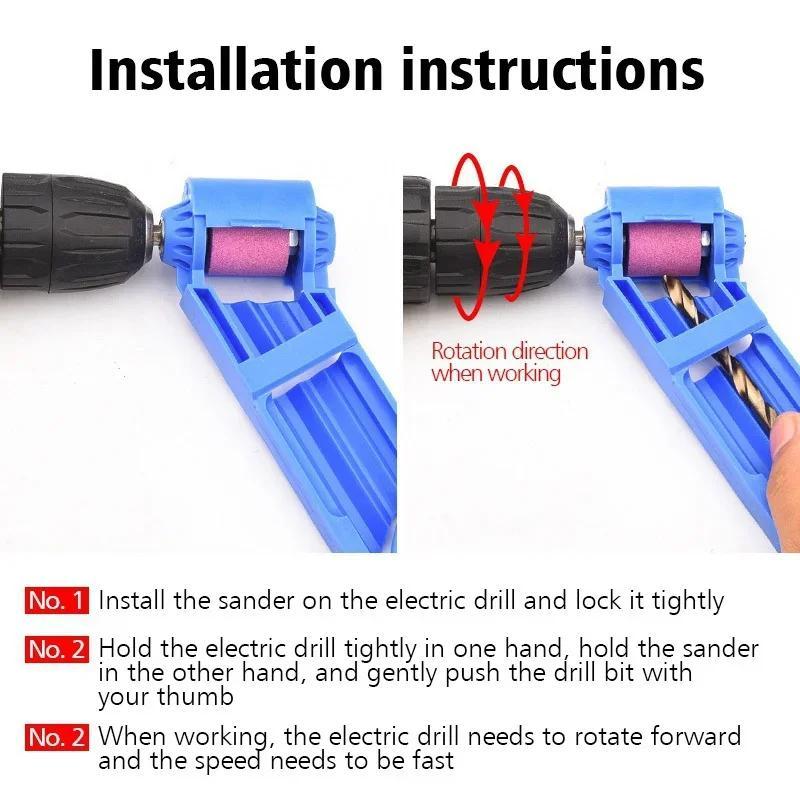 Installation instructions

Rotation direction when working

No. 1 Install the sander on the electric drill and lock it tightly

No. 2 Hold the electric drill tightly in one hand, hold the sander in the other hand, and gently push the drill bit with your thumb

No. 2 When working, the electric drill needs to rotate forward and the speed needs to be fast