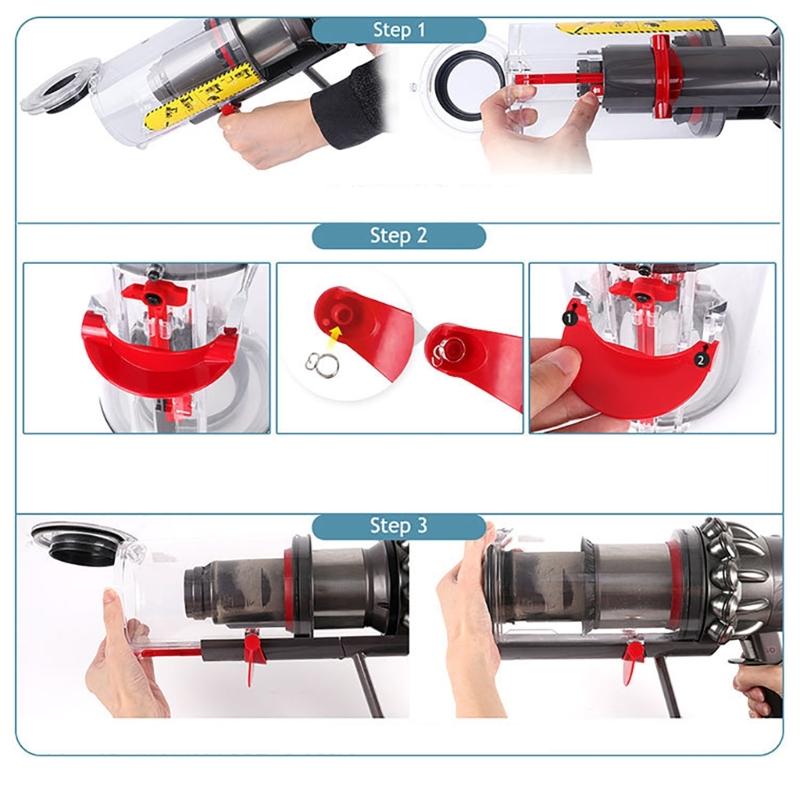 Step 1

Step 2

1

2

Step 3