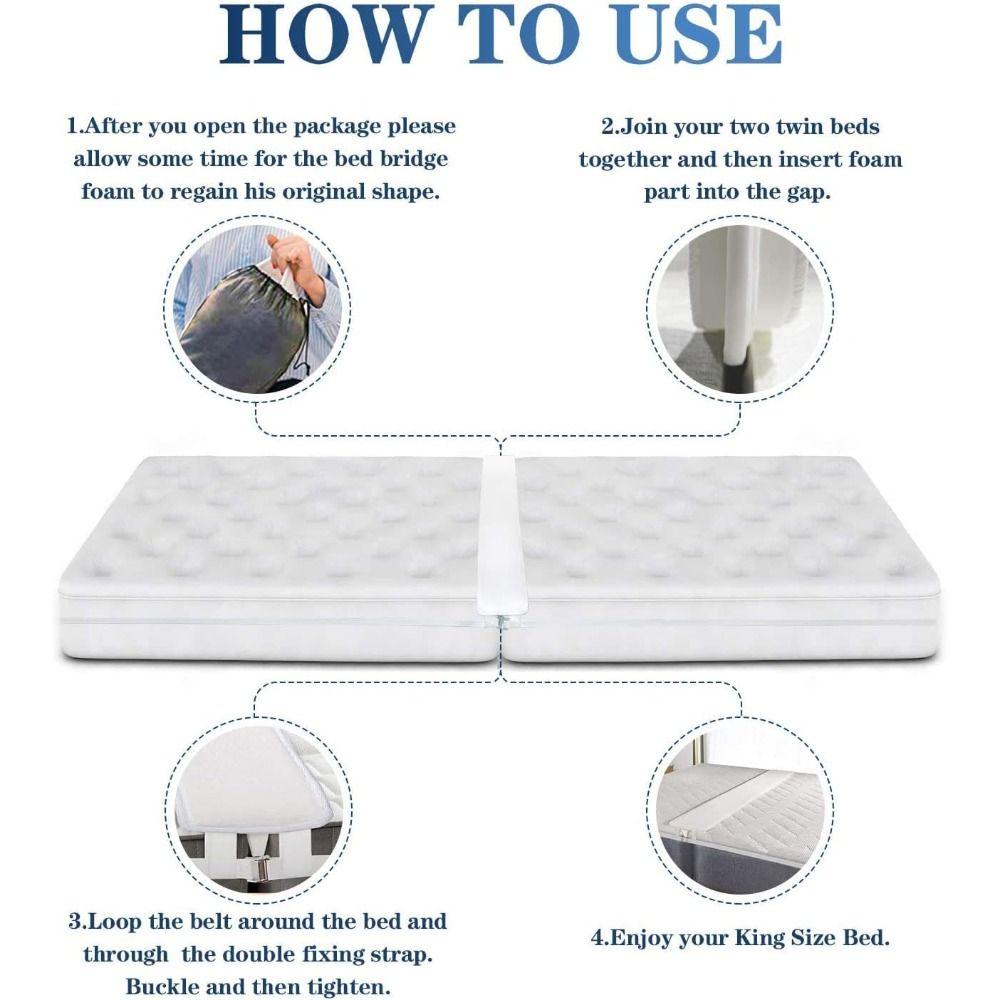 HOW TO USE

1.After you open the package please allow some time for the bed bridge foam to regain his original shape.

2.Join your two twin beds together and then insert foam part into the gap.

3.Loop the belt around the bed and through the double fixing strap. Buckle and then tighten.

4.Enjoy your King Size Bed.