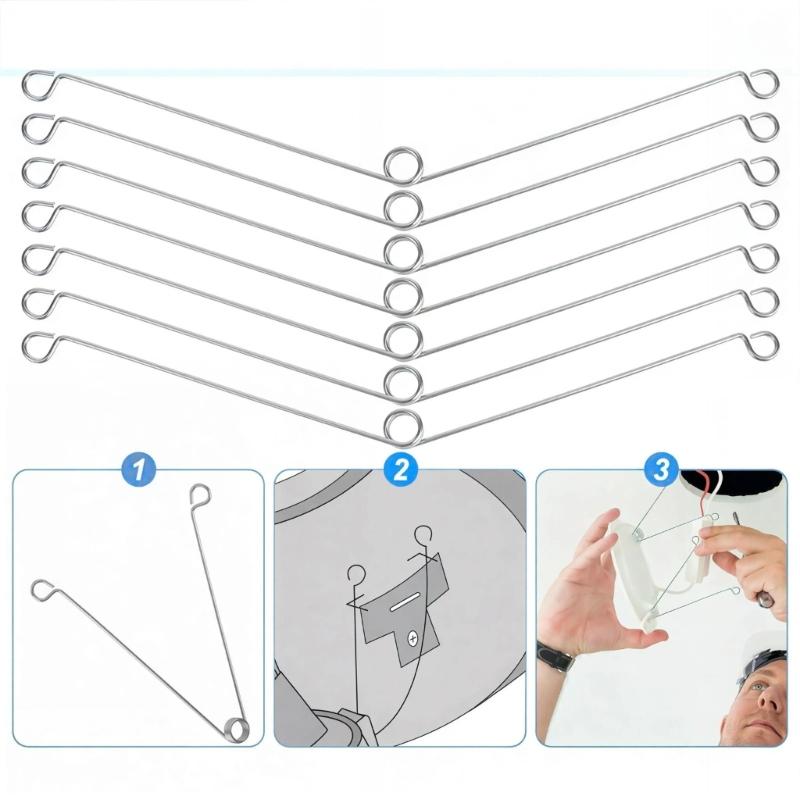 1

2

3