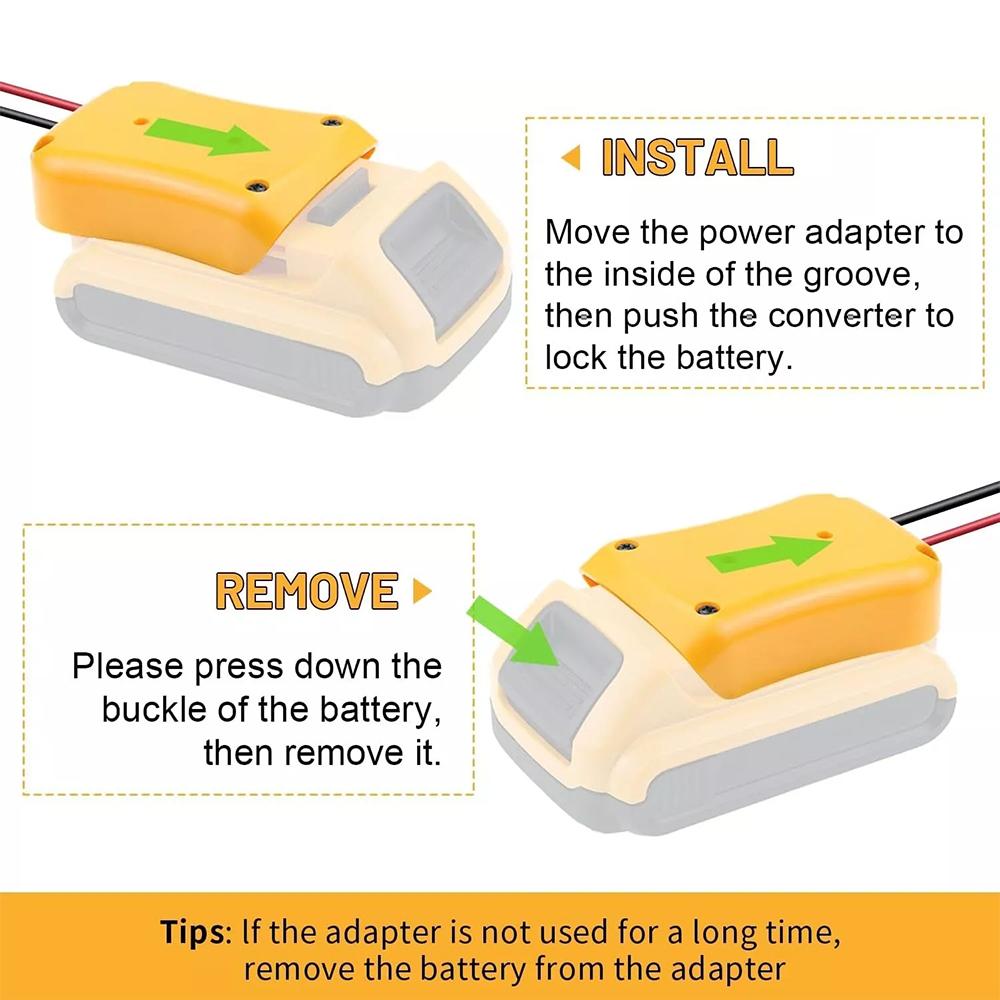 INSTALL

Move the power adapter to the inside of the groove, then push the converter to lock the battery.

REMOVE

Please press down the buckle of the battery, then remove it.

Tips: If the adapter is not used for a long time, remove the battery from the adapter