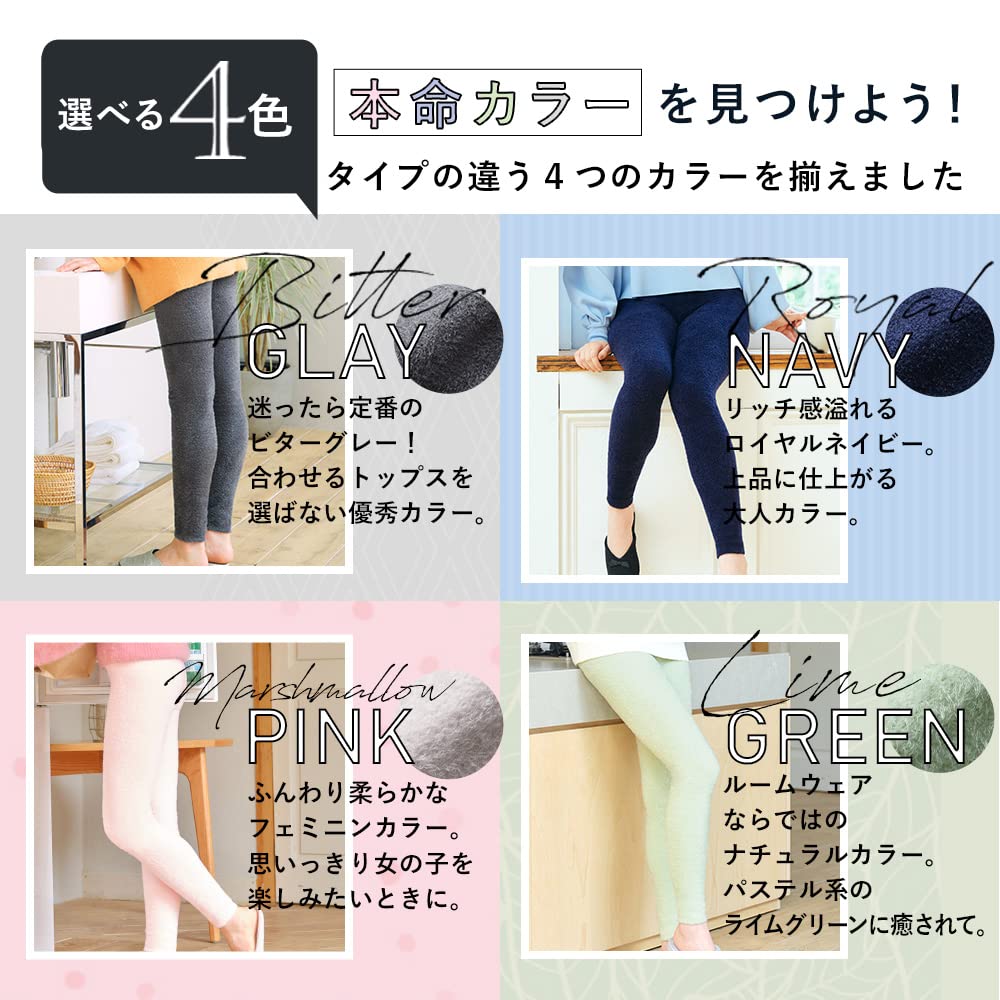 選べる4色

本命カラー を見つけよう！

タイプの違う４つのカラーを揃えました

Bitter
GLAY
迷ったら定番のビターグレー！合わせるトップスを選ばない優秀カラー。

Royal
NAVY
リッチ感溢れるロイヤルネイビー。上品に仕上がる大人カラー。

Marshmallow
PINK
ふんわり柔らかなフェミニンカラー。思いっきり女の子を楽しみたいときに。

Lime
GREEN
ルームウェアならではのナチュラルカラー。パステル系のライムグリーンに癒されて。