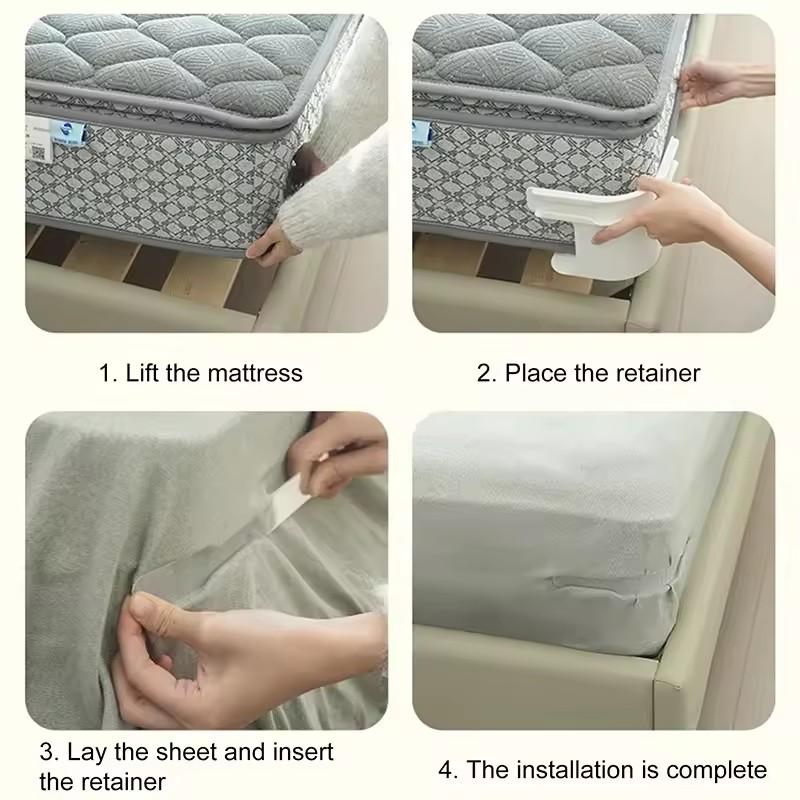 1. Lift the mattress

2. Place the retainer

3. Lay the sheet and insert the retainer

4. The installation is complete