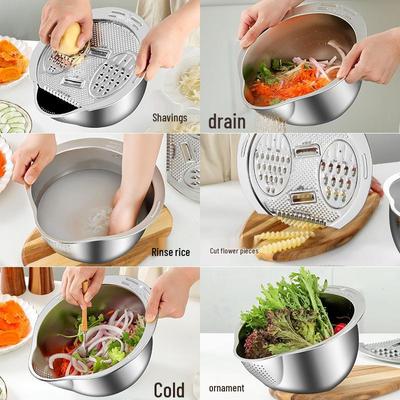 Shavings

drain

Rinse rice

Cut flower pieces

Cold

ornament