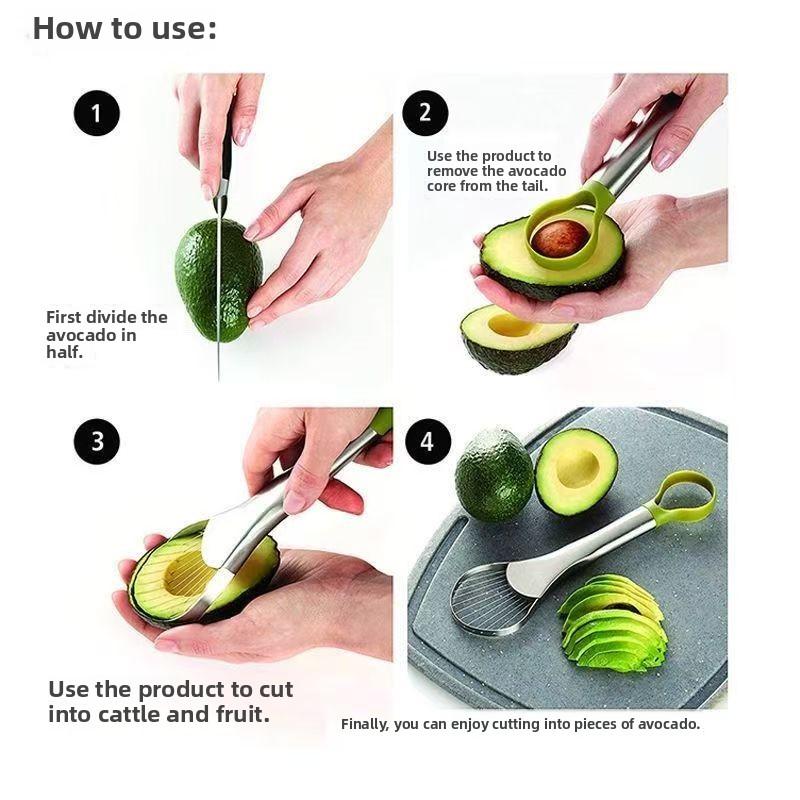 How to use:

1

First divide the avocado in half.

2

Use the product to remove the avocado core from the tail.

3

Use the product to cut into cattle and fruit.

4

Finally, you can enjoy cutting into pieces of avocado.