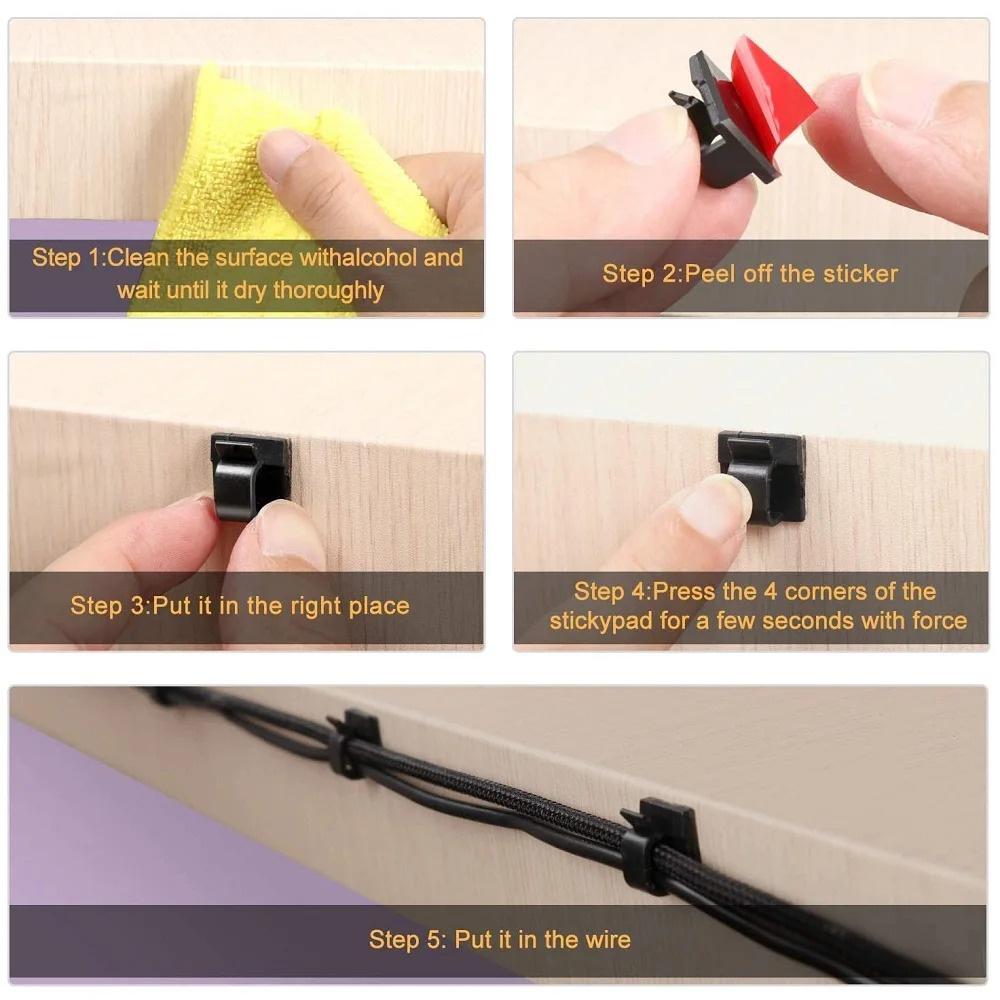 Step 1:Clean the surface withalcohol and wait until it dry thoroughly

Step 2:Peel off the sticker

Step 3:Put it in the right place

Step 4:Press the 4 corners of the stickypad for a few seconds with force

Step 5: Put it in the wire