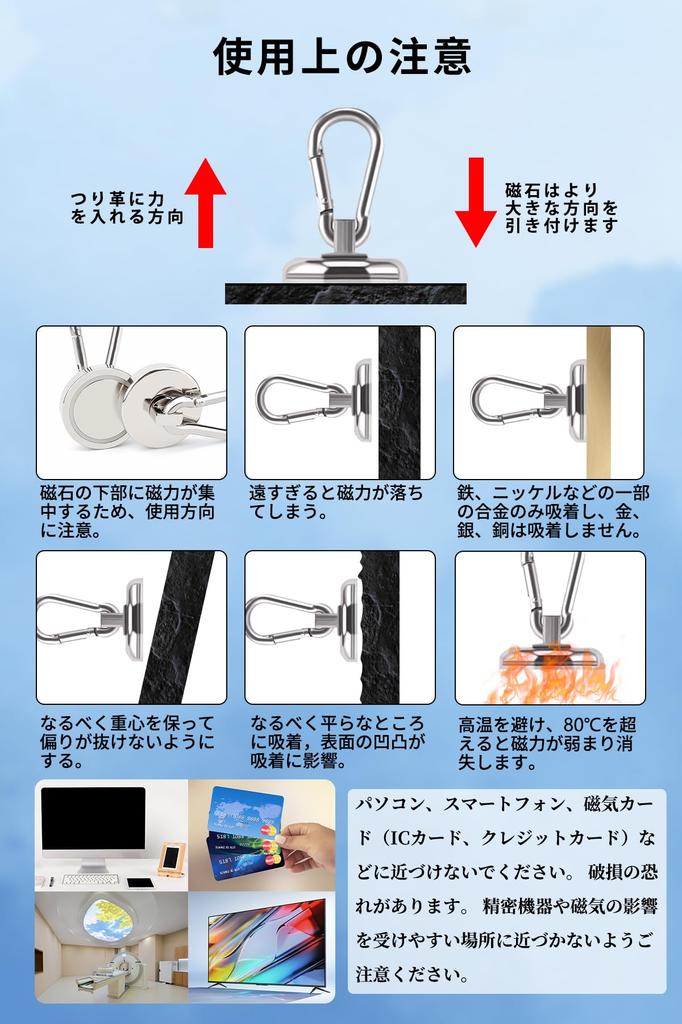 使用上の注意

つり革に力を入れる方向

磁石はより大きな方向を引き付けます

磁石の下部に磁力が集中するため、使用方向に注意。

遠すぎると磁力が落ちてしまう。

鉄、ニッケルなどの一部の合金のみ吸着し、金、銀、銅は吸着しません。

なるべく重心を保って偏りが抜けないようにする。

なるべく平らなところに吸着，表面の凹凸が吸着に影響。

高温を避け、80℃を超えると磁力が弱まり消失します。

パソコン、スマートフォン、磁気カード（ICカード、クレジットカード）などに近づけないでください。 破損の恐れがあります。 精密機器や磁気の影響を受けやすい場所に近づかないようご注意ください。